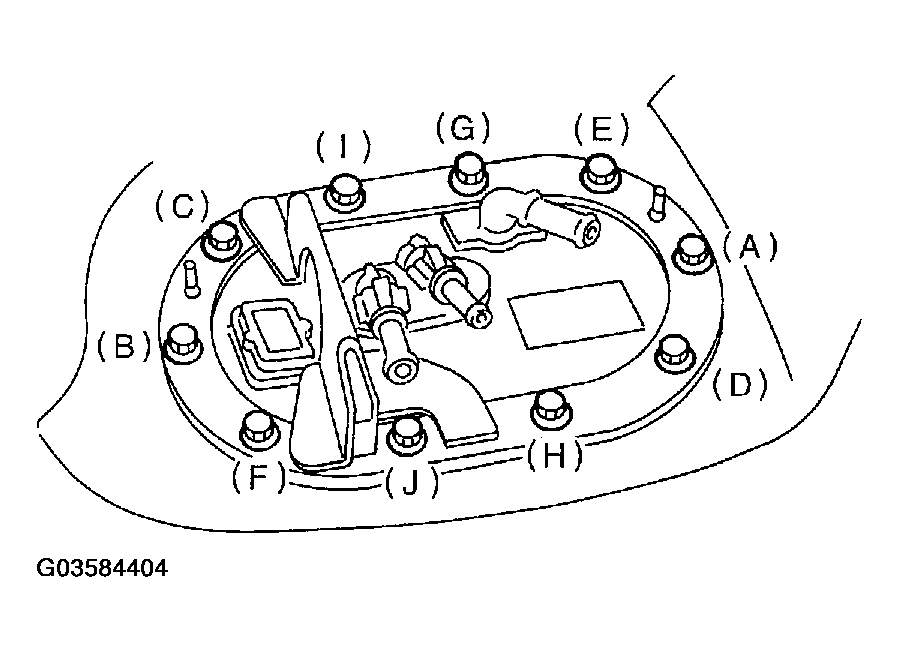 (I)
(G)
(E)
(C)
(A)
(B)
(D)
(F)
(J)
(H)

G03584404