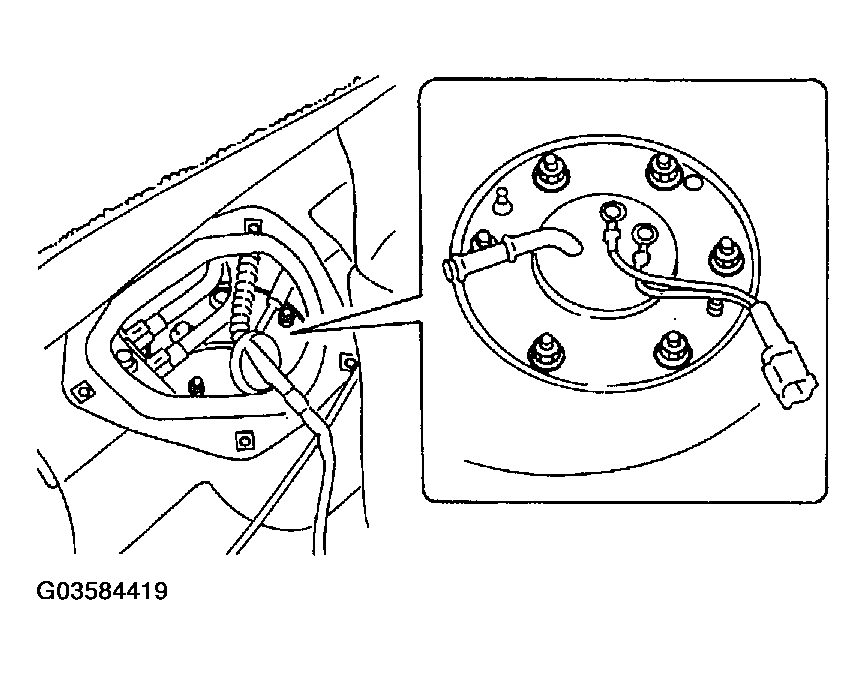 G03584419