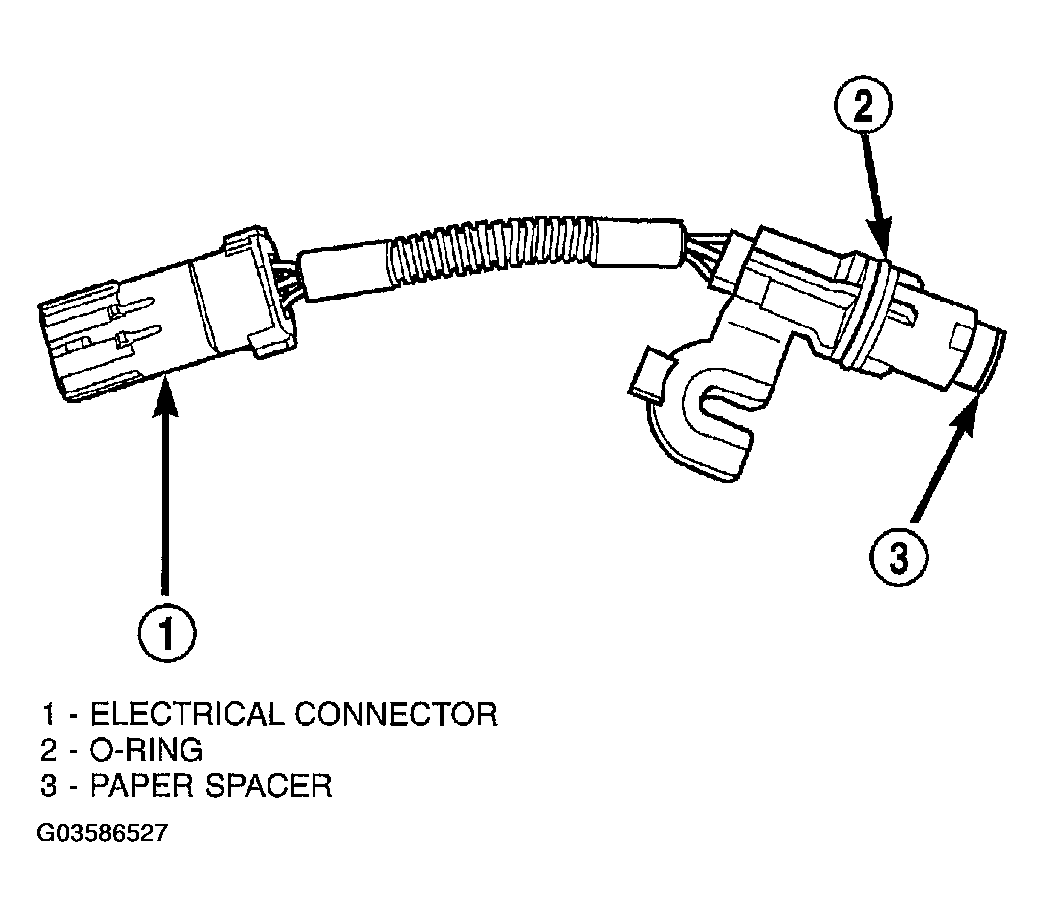 2

3

1

1 - ELECTRICAL CONNECTOR
2 - O-RING
3 - PAPER SPACER

G03586527