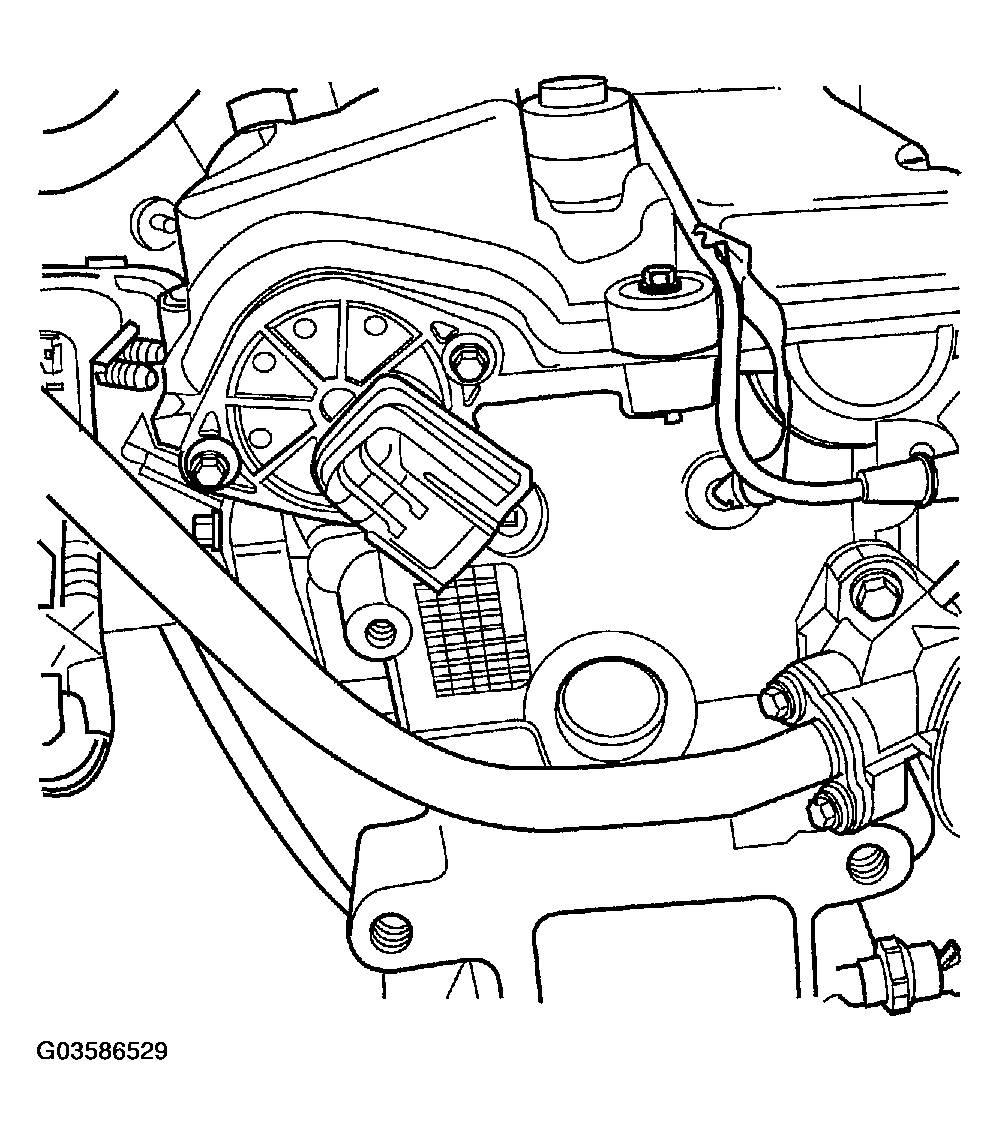 G03586529