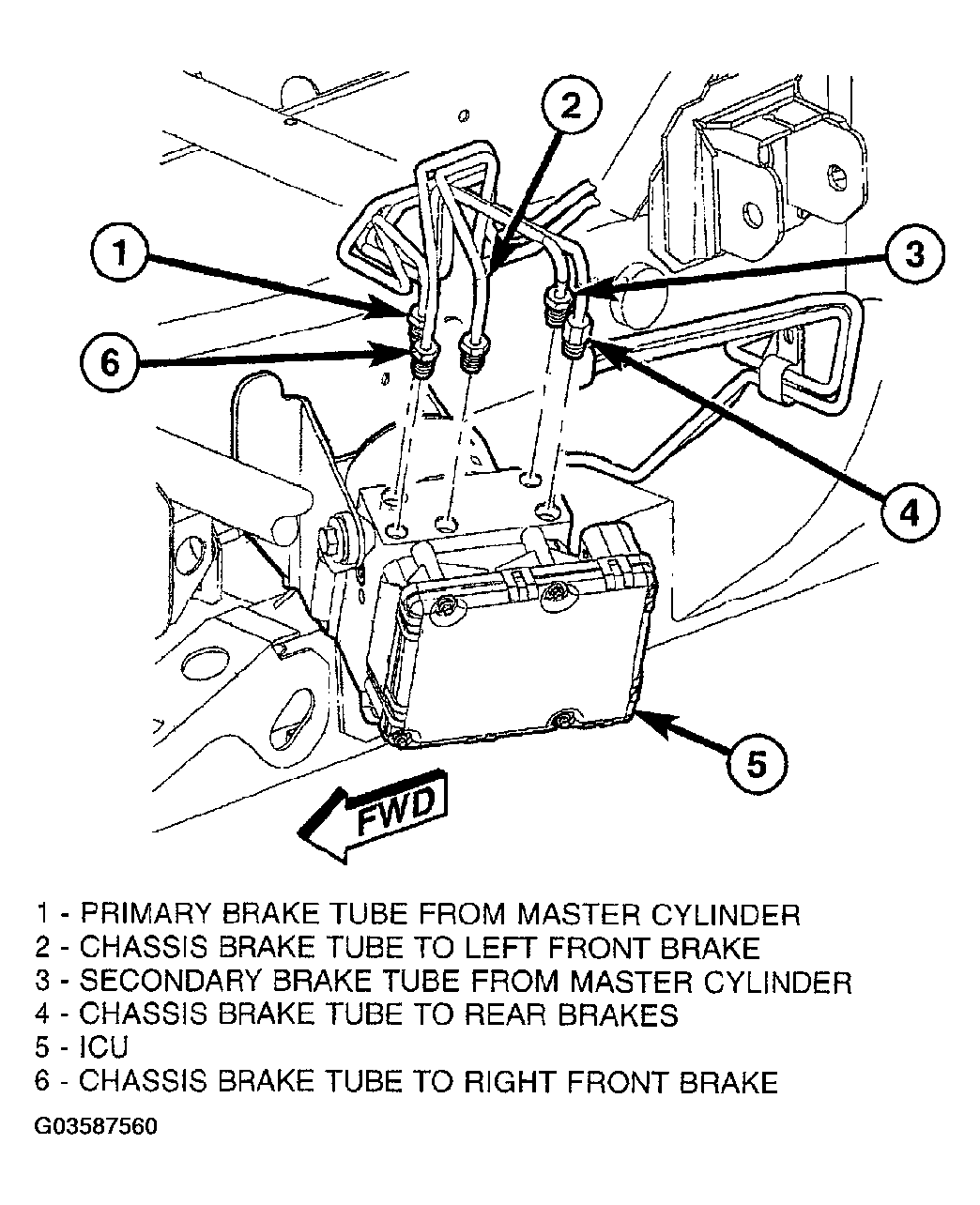 2

1

3

6

4

5

FWD

1 - PRIMARY BRAKE TUBE FROM MASTER CYLINDER
2 - CHASSIS BRAKE TUBE TO LEFT FRONT BRAKE
3 - SECONDARY BRAKE TUBE FROM MASTER CYLINDER
4 - CHASSIS BRAKE TUBE TO REAR BRAKES
5 - ICU
6 - CHASSIS BRAKE TUBE TO RIGHT FRONT BRAKE

G03587560