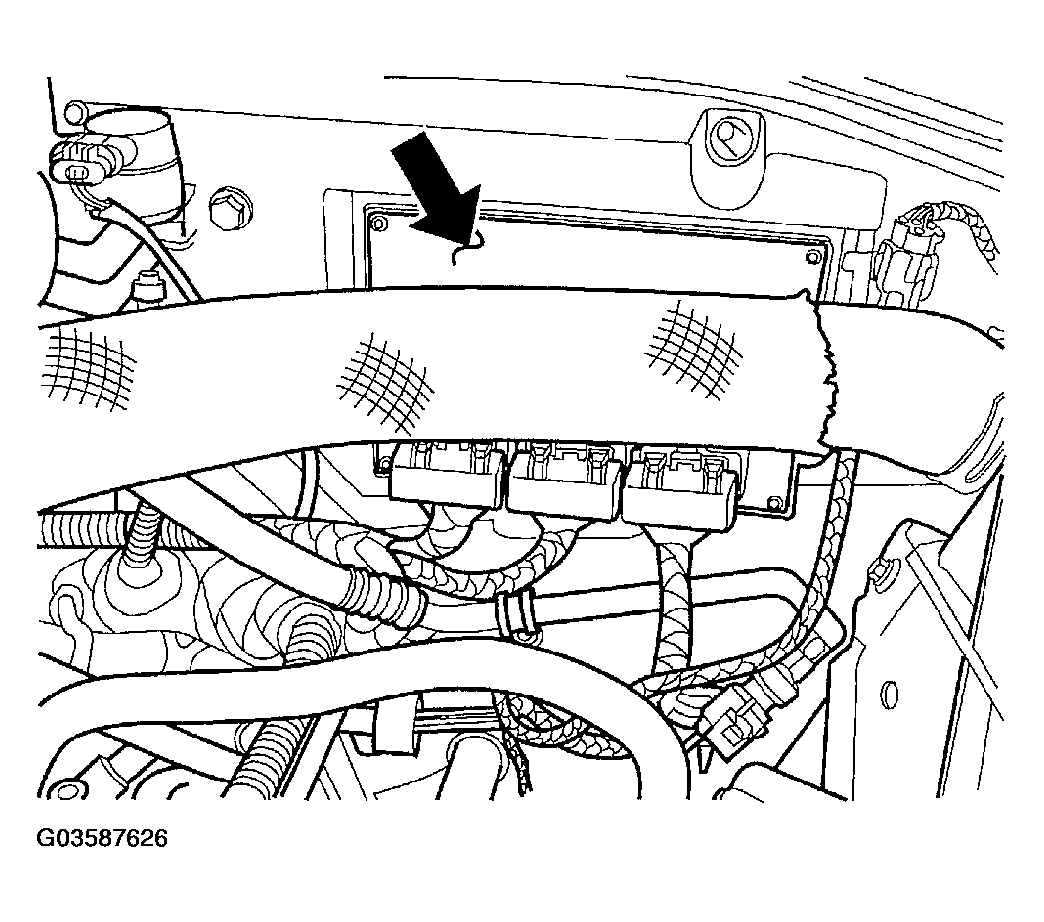 G03587626