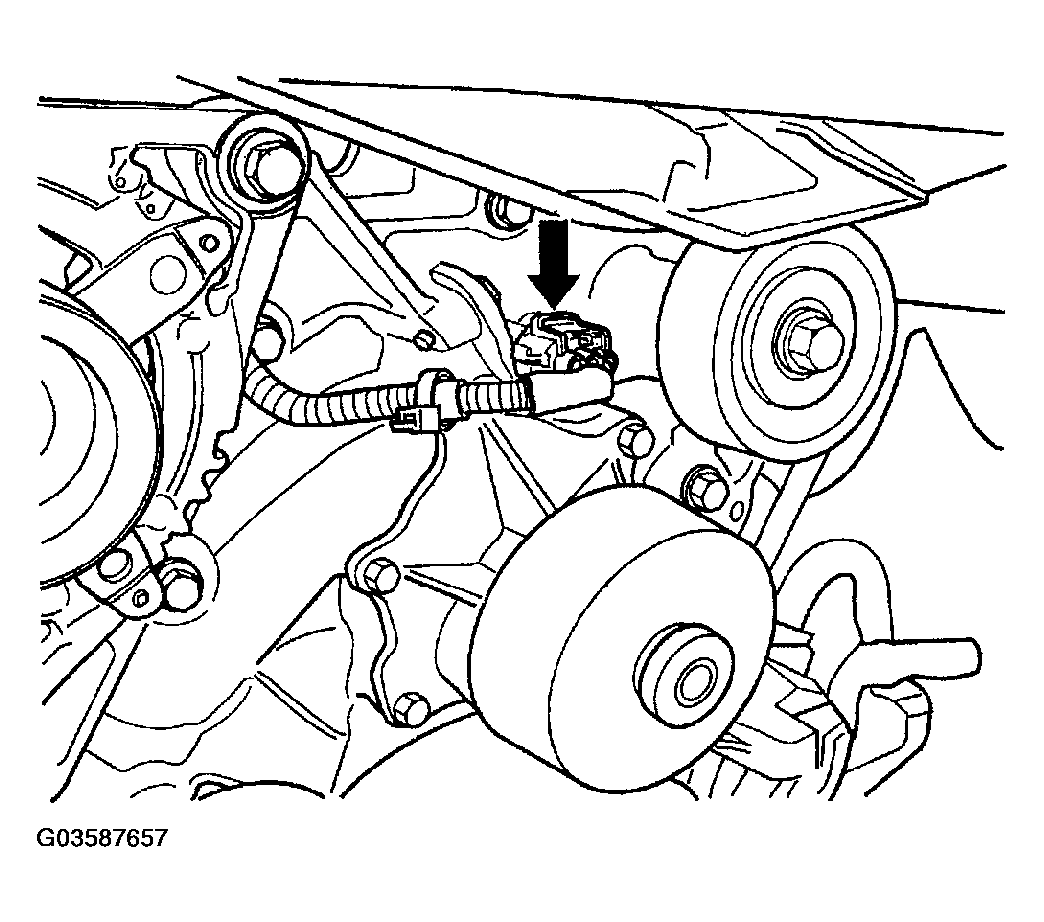 G03587657