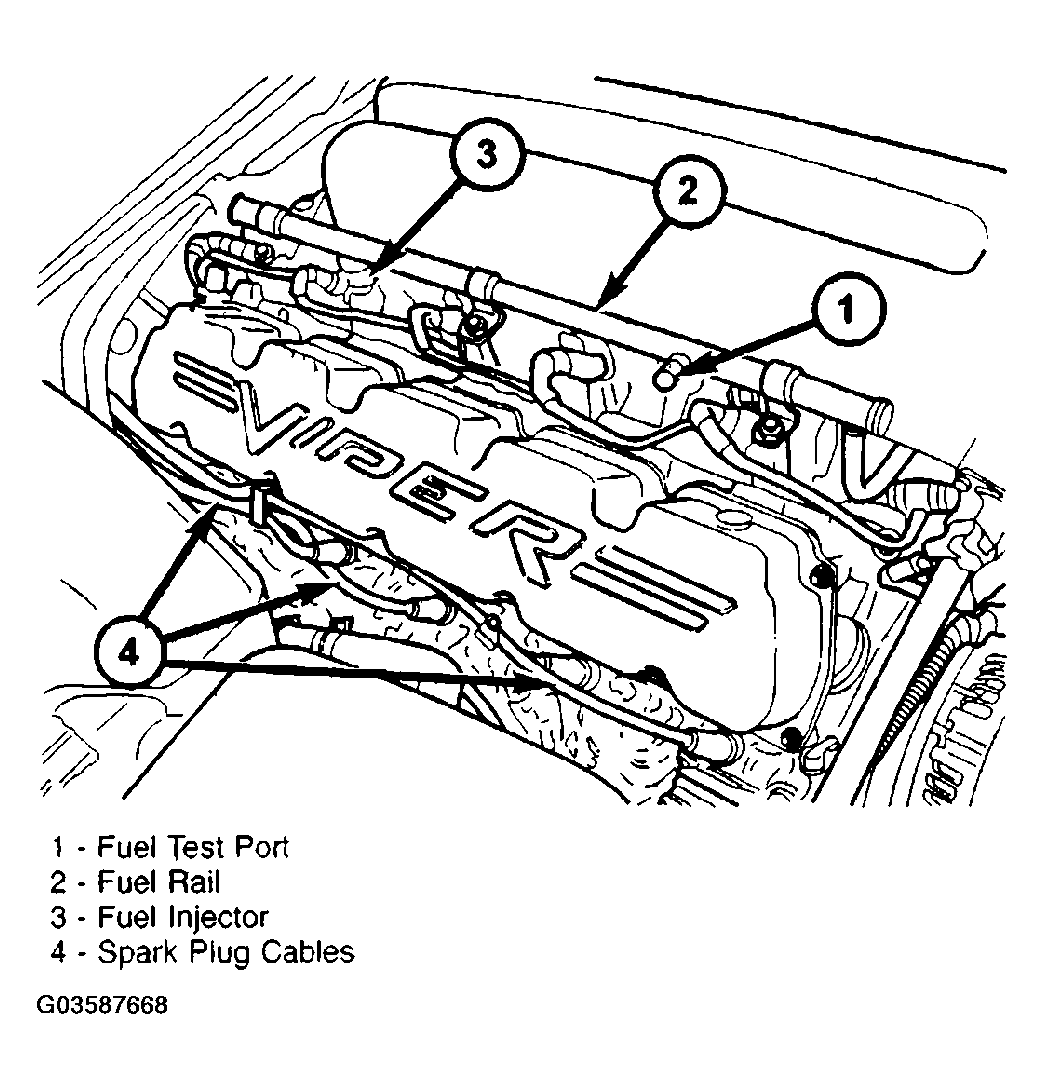 3
2
1
VIPER
4

1 - Fuel Test Port
2 - Fuel Rail
3 - Fuel Injector
4 - Spark Plug Cables

G03587668