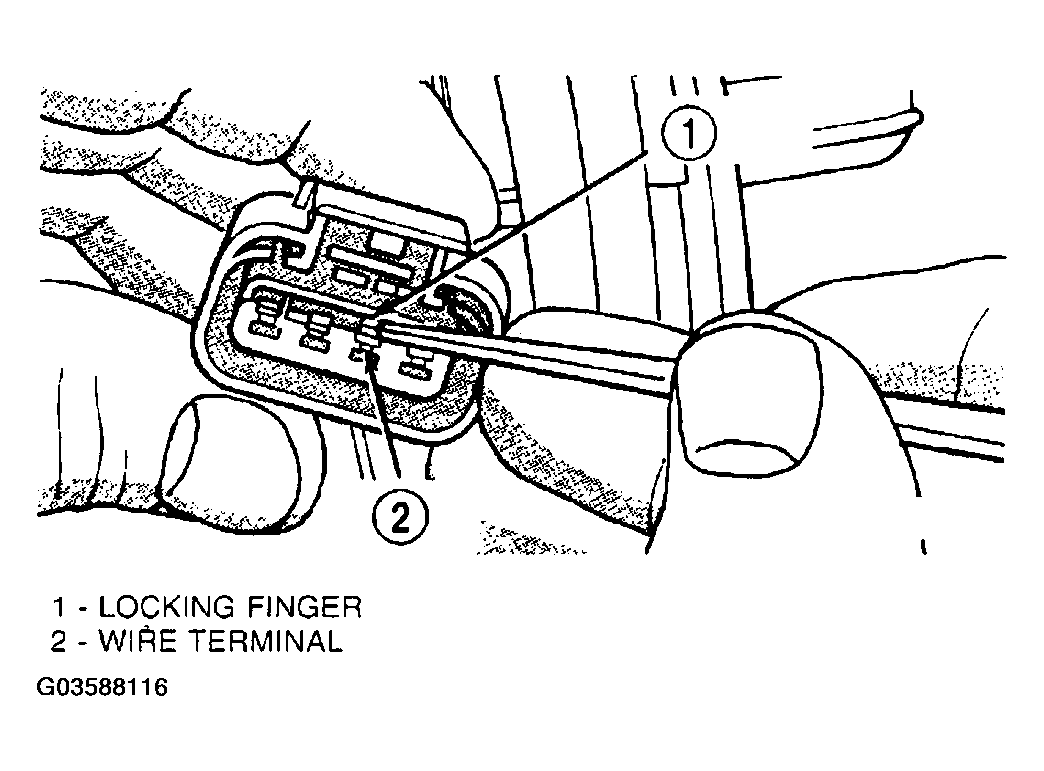 1

2

1 - LOCKING FINGER
2 - WIRE TERMINAL

G03588116