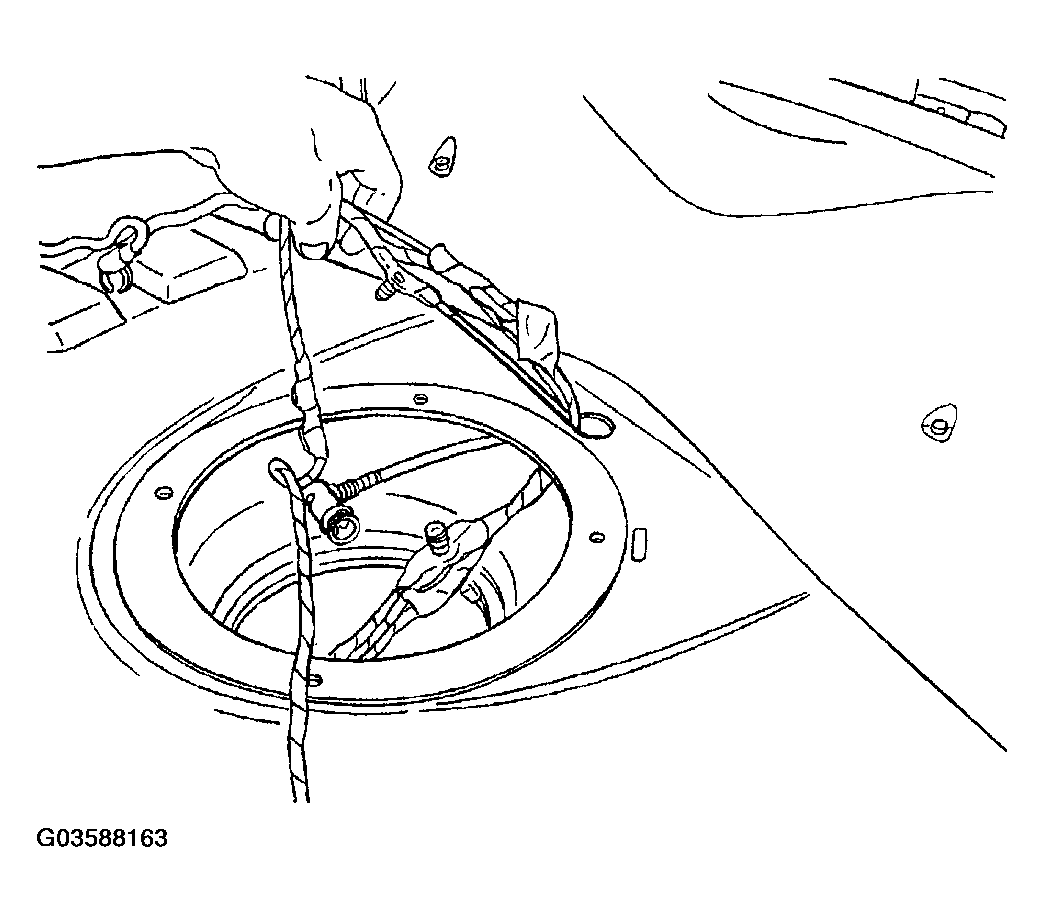 G03588163