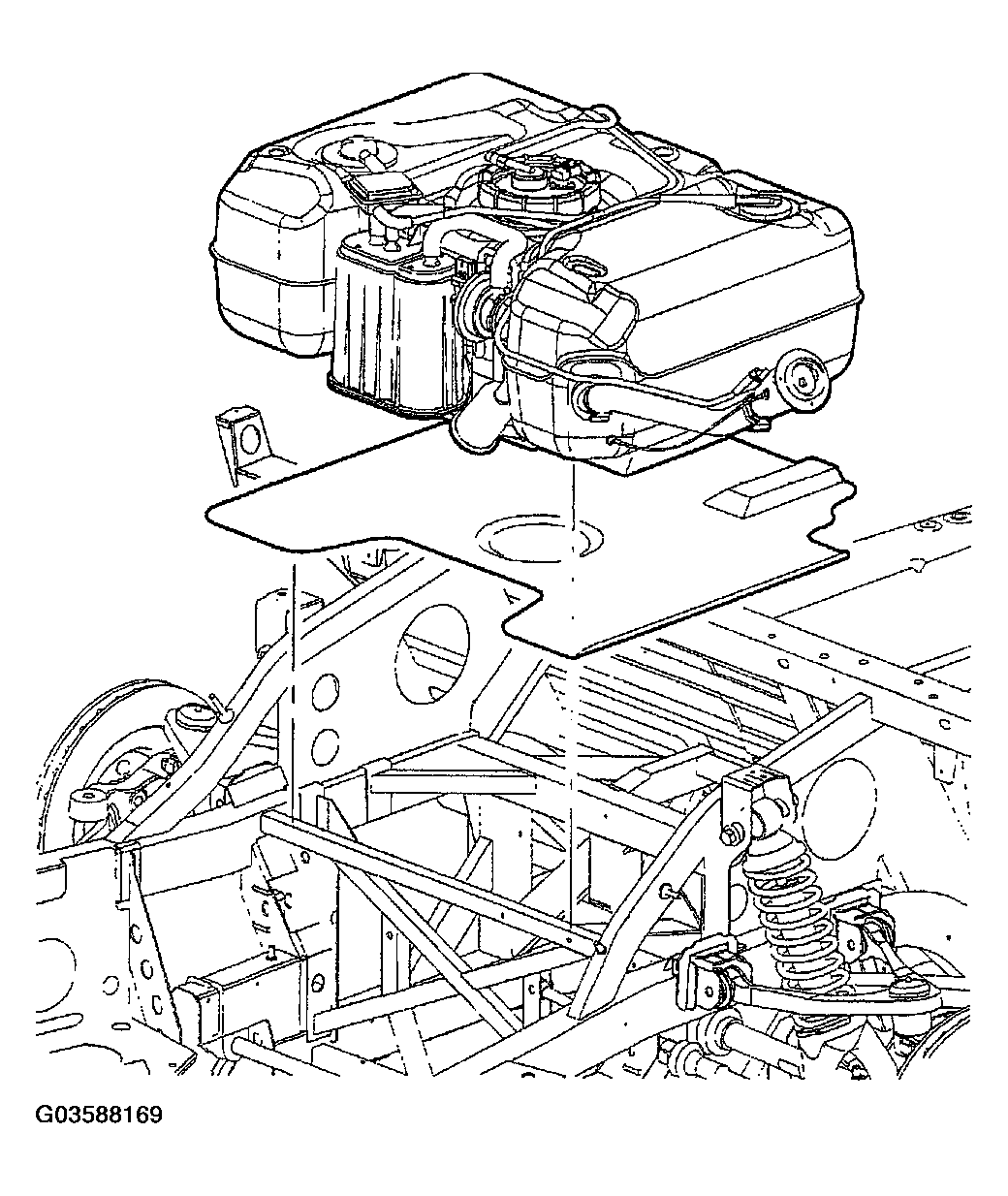 G03588169