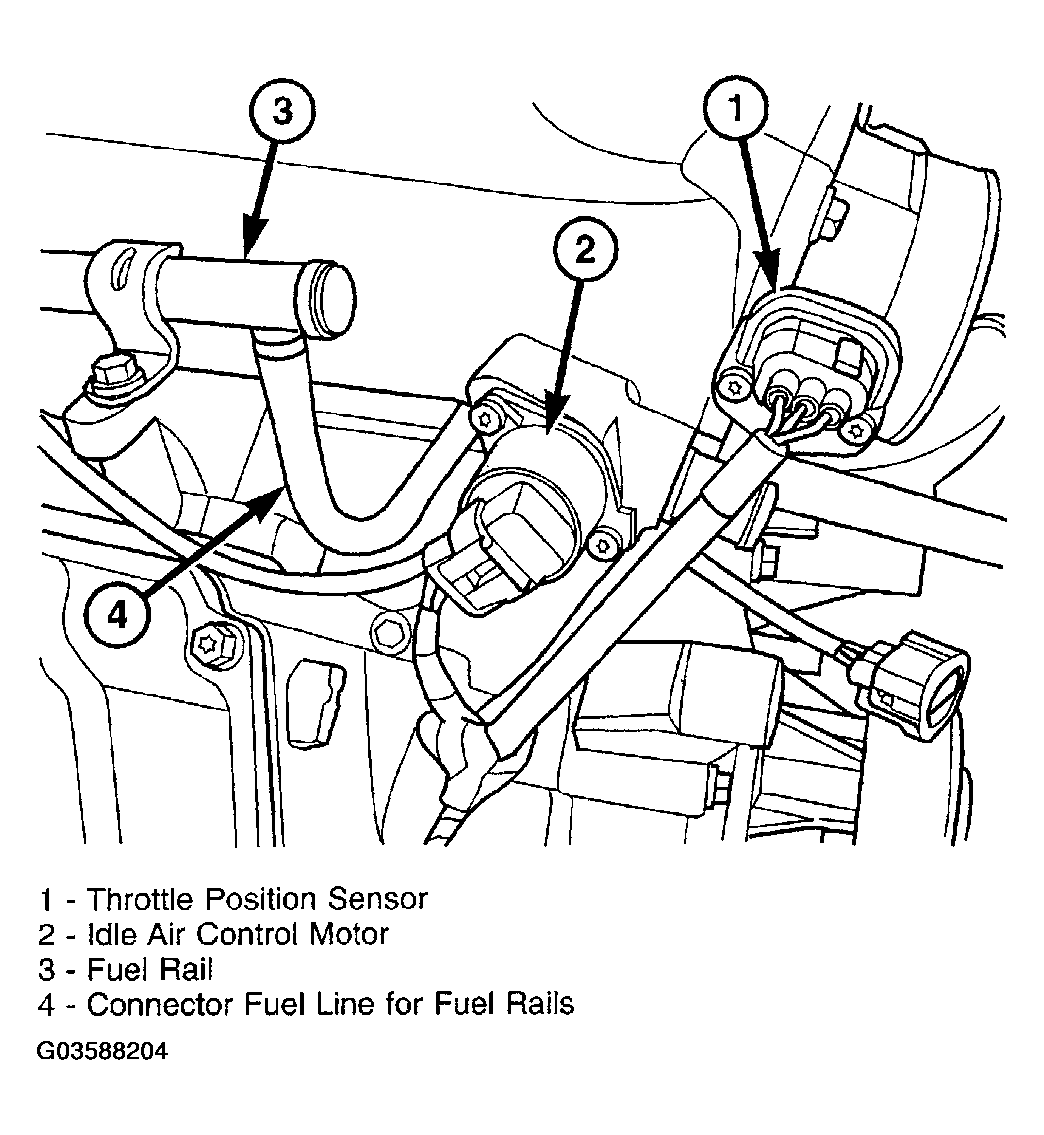 3
1
2
4

1 - Throttle Position Sensor
2 - Idle Air Control Motor
3 - Fuel Rail
4 - Connector Fuel Line for Fuel Rails

G03588204