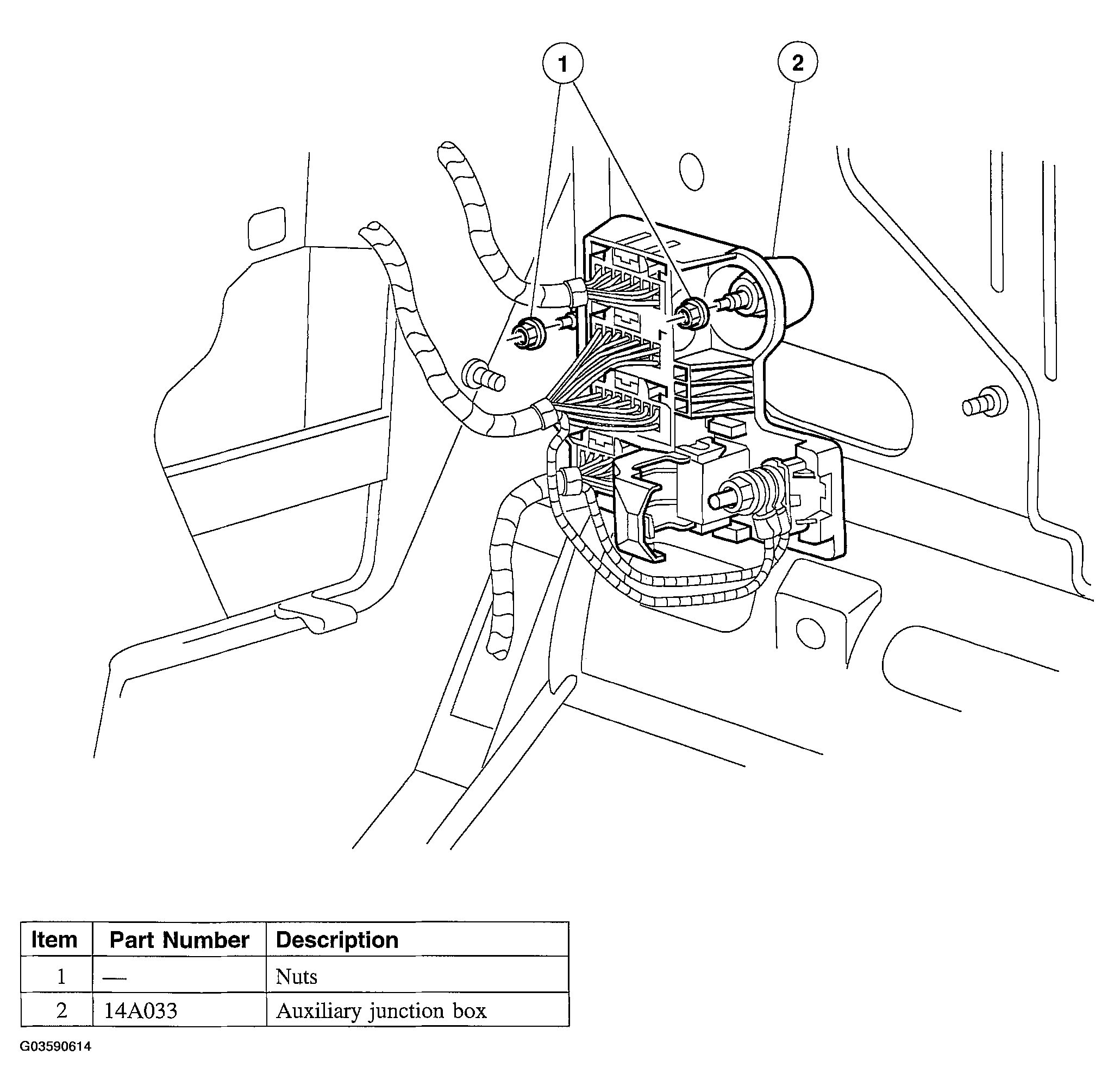 1

2

| Item | Part Number | Description |
|---|---|---|
| 1 | — | Nuts |
| 2 | 14A033 | Auxiliary junction box |

G03590614