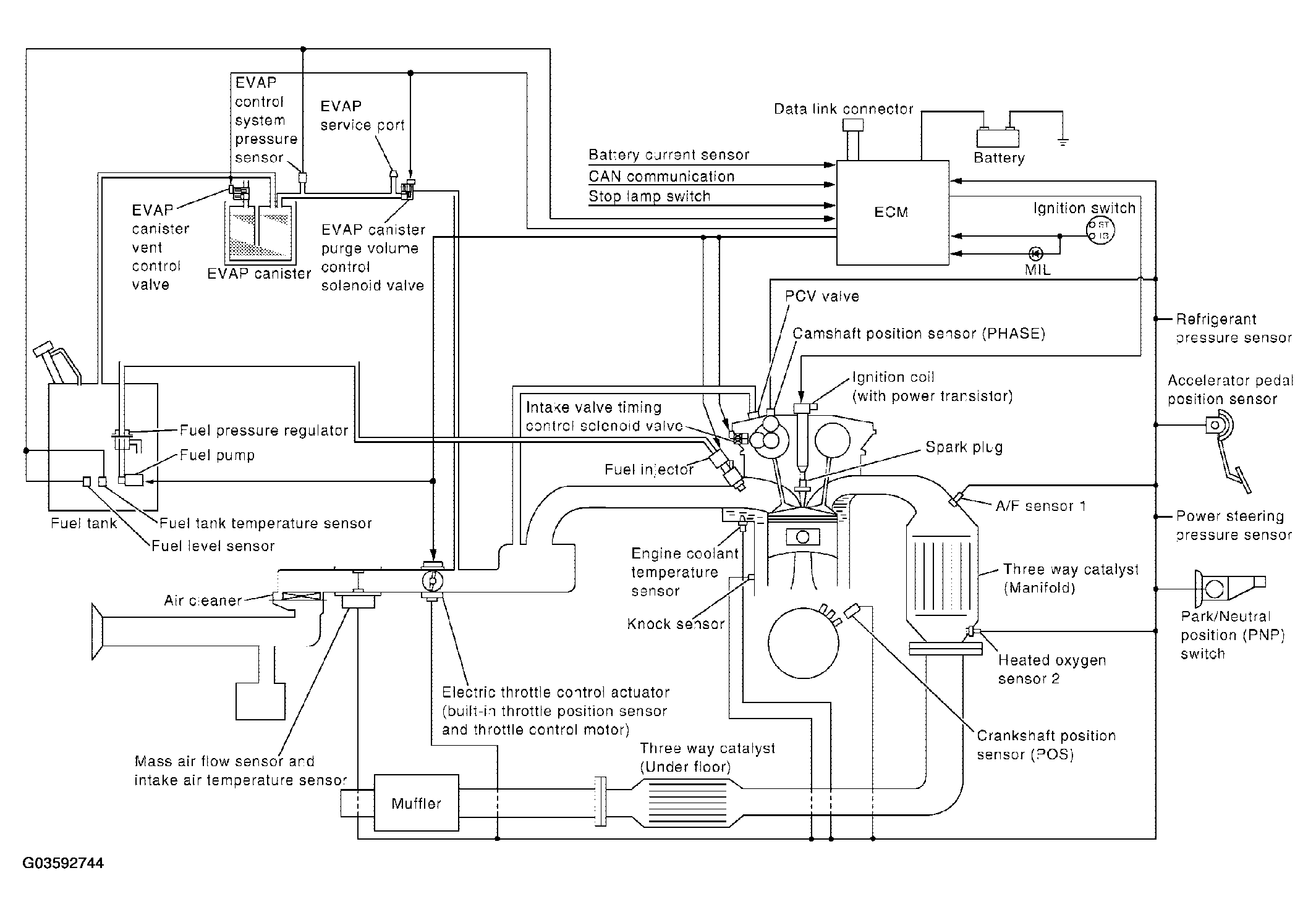 EVAP control system pressure sensor

EVAP service port

Data link connector

Battery

Battery current sensor

CAN communication

Stop lamp switch

ECM

Ignition switch

ST

IG

MIL

EVAP canister vent control valve

EVAP canister

EVAP canister purge volume control solenoid valve

PCV valve

Camshaft position sensor (PHASE)

Refrigerant pressure sensor

Ignition coil (with power transistor)

Accelerator pedal position sensor

Intake valve timing control solenoid valve

Fuel pressure regulator

Fuel pump

Spark plug

Fuel injector

A/F sensor 1

Fuel tank

Fuel tank temperature sensor

Fuel level sensor

Power steering pressure sensor

Engine coolant temperature sensor

Three way catalyst (Manifold)

Air cleaner

Knock sensor

Park/Neutral position (PNP) switch

Heated oxygen sensor 2

Electric throttle control actuator (built-in throttle position sensor and throttle control motor)

Crankshaft position sensor (POS)

Three way catalyst (Under floor)

Mass air flow sensor and intake air temperature sensor

Muffler

G03592744