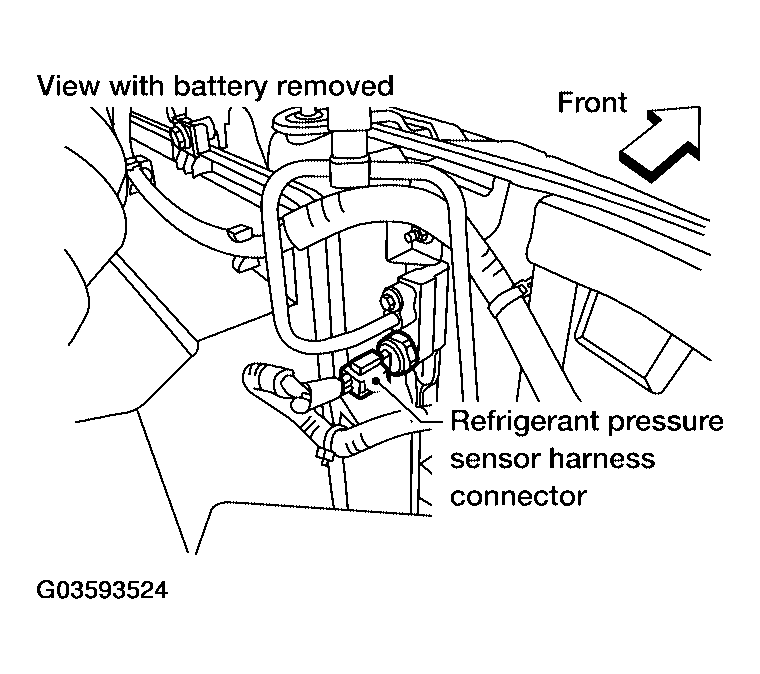 View with battery removed

Front

Refrigerant pressure sensor harness connector

G03593524