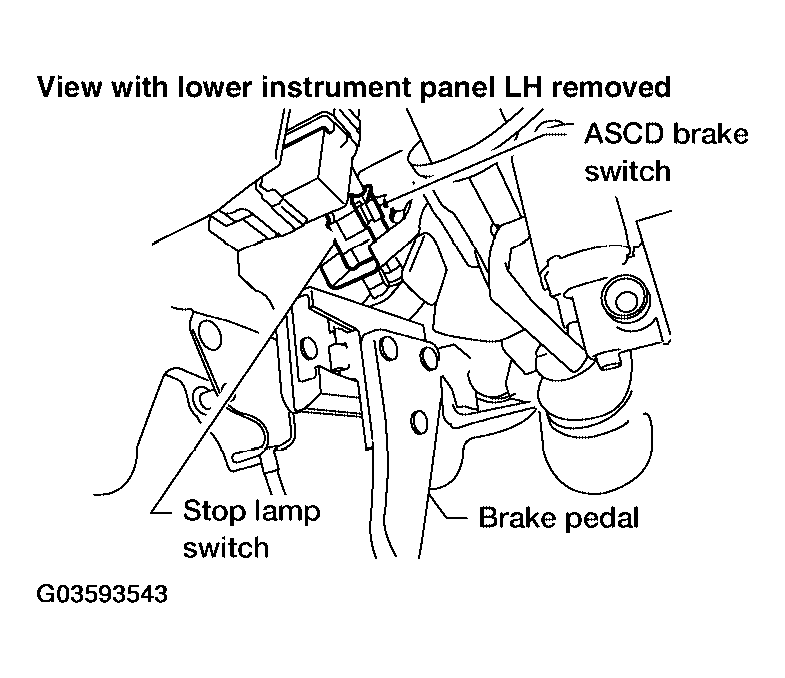 View with lower instrument panel LH removed

ASCD brake switch

Stop lamp switch

Brake pedal

G03593543