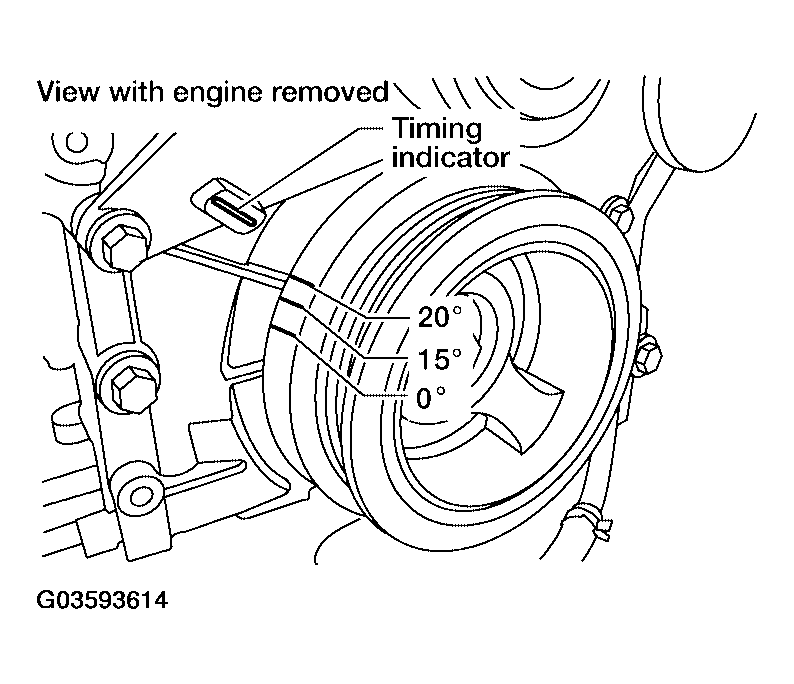 View with engine removed

Timing indicator

20°
15°
0°

G03593614