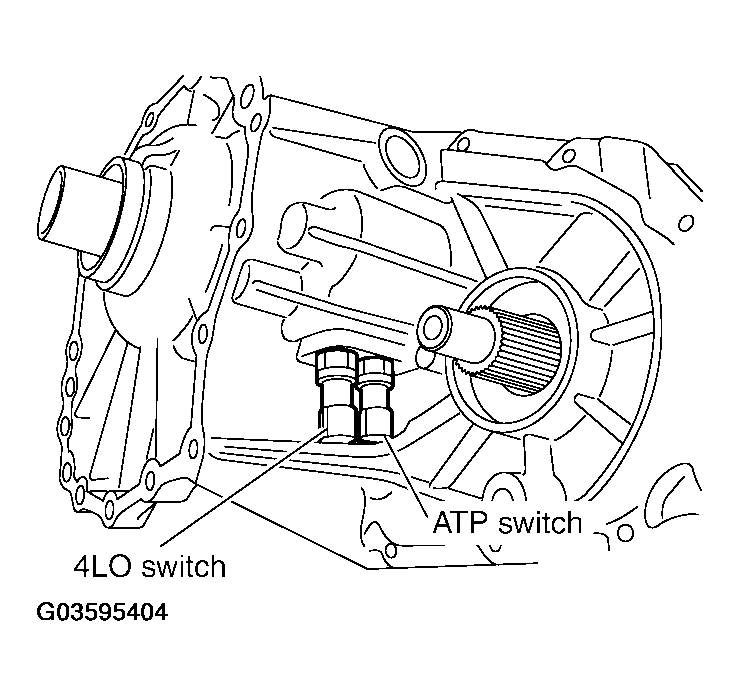 ATP switch

4LO switch

G03595404