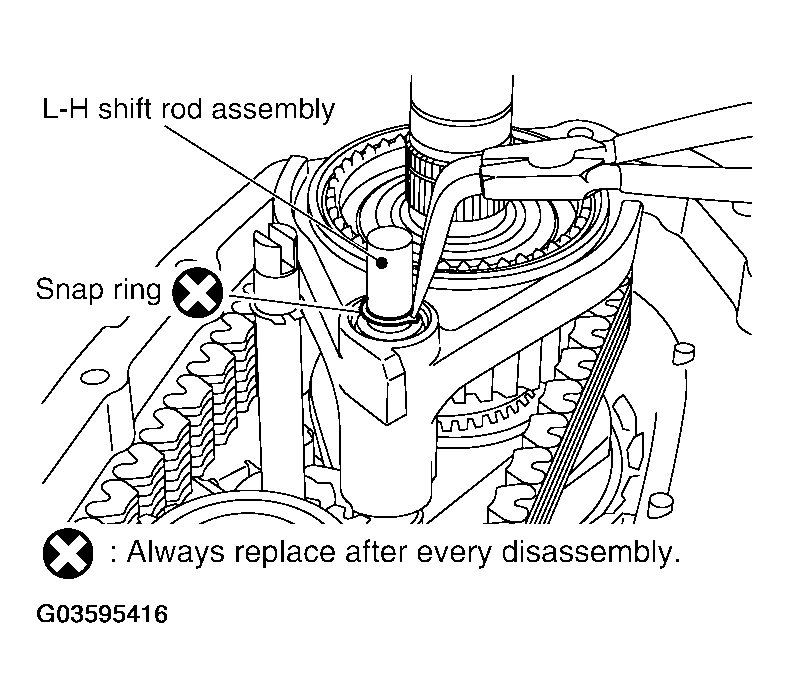 L-H shift rod assembly

Snap ring

: Always replace after every disassembly.

G03595416