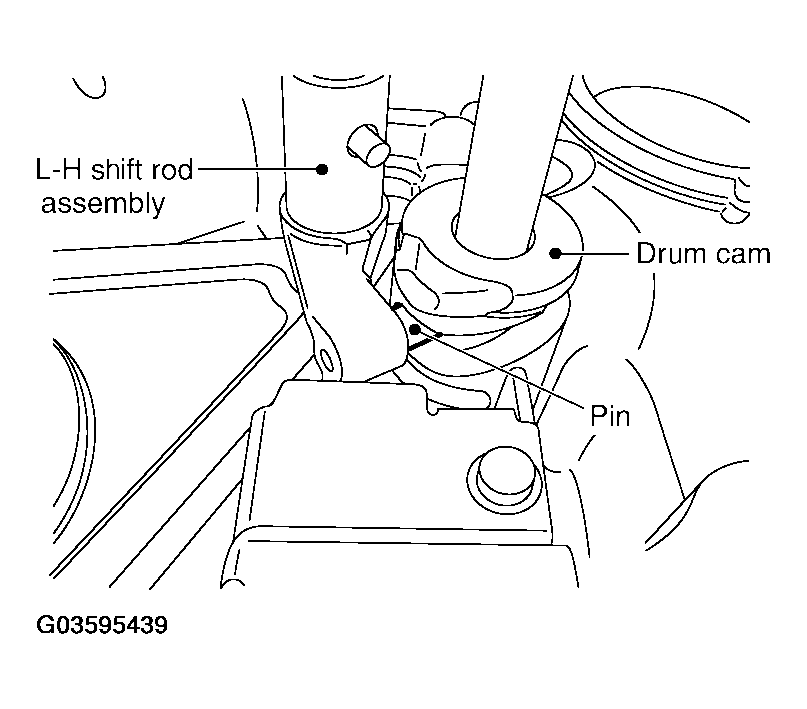 L-H shift rod assembly

Drum cam

Pin

G03595439