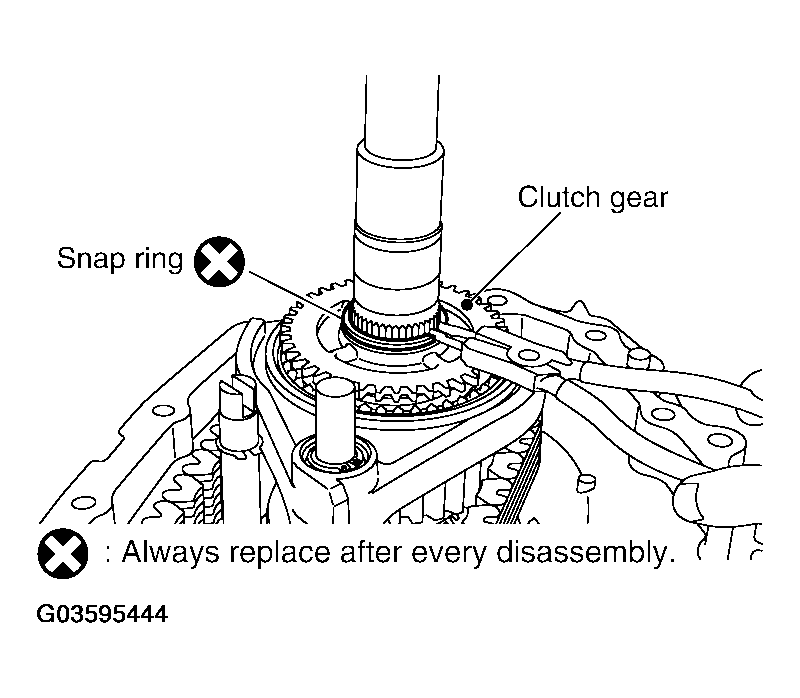 Clutch gear

Snap ring

: Always replace after every disassembly.

G03595444