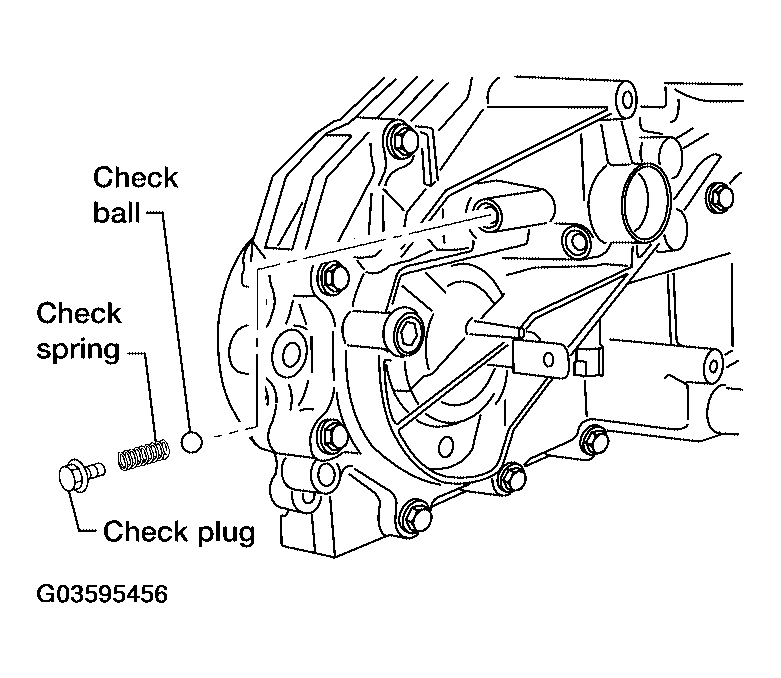 Check ball

Check spring

Check plug

G03595456