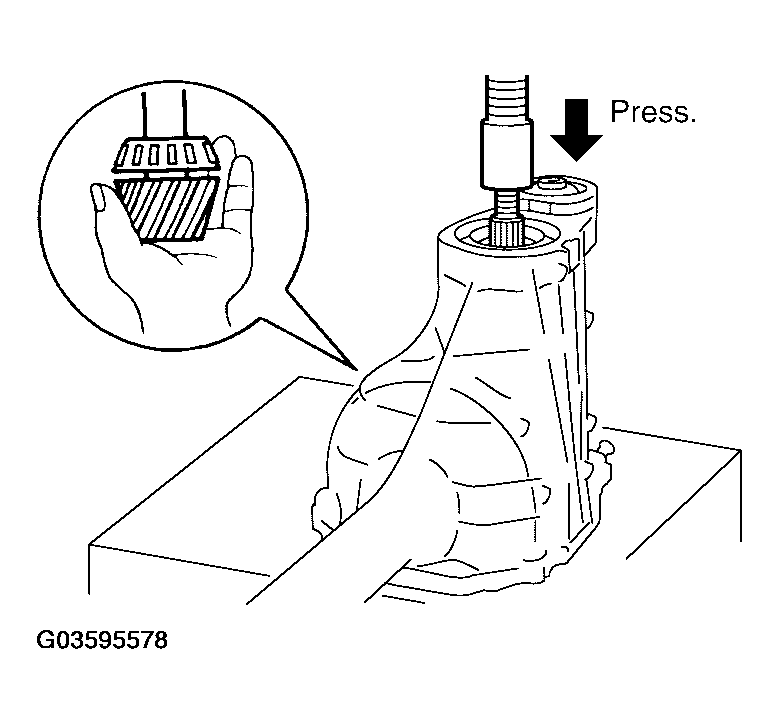 Press.

G03595578