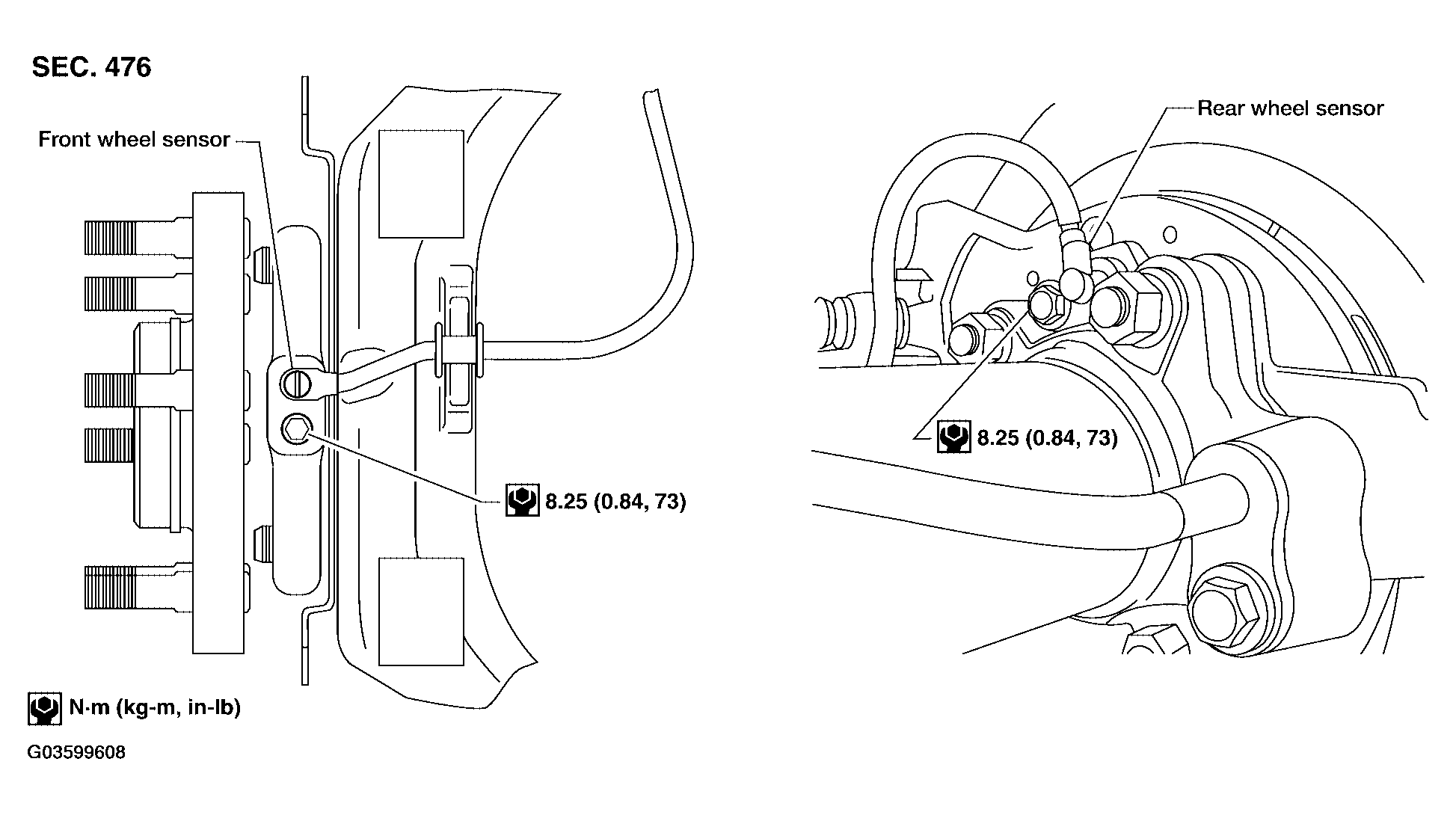 SEC. 476

Front wheel sensor

Rear wheel sensor

8.25 (0.84, 73)

8.25 (0.84, 73)

N·m (kg-m, in-lb)

G03599608