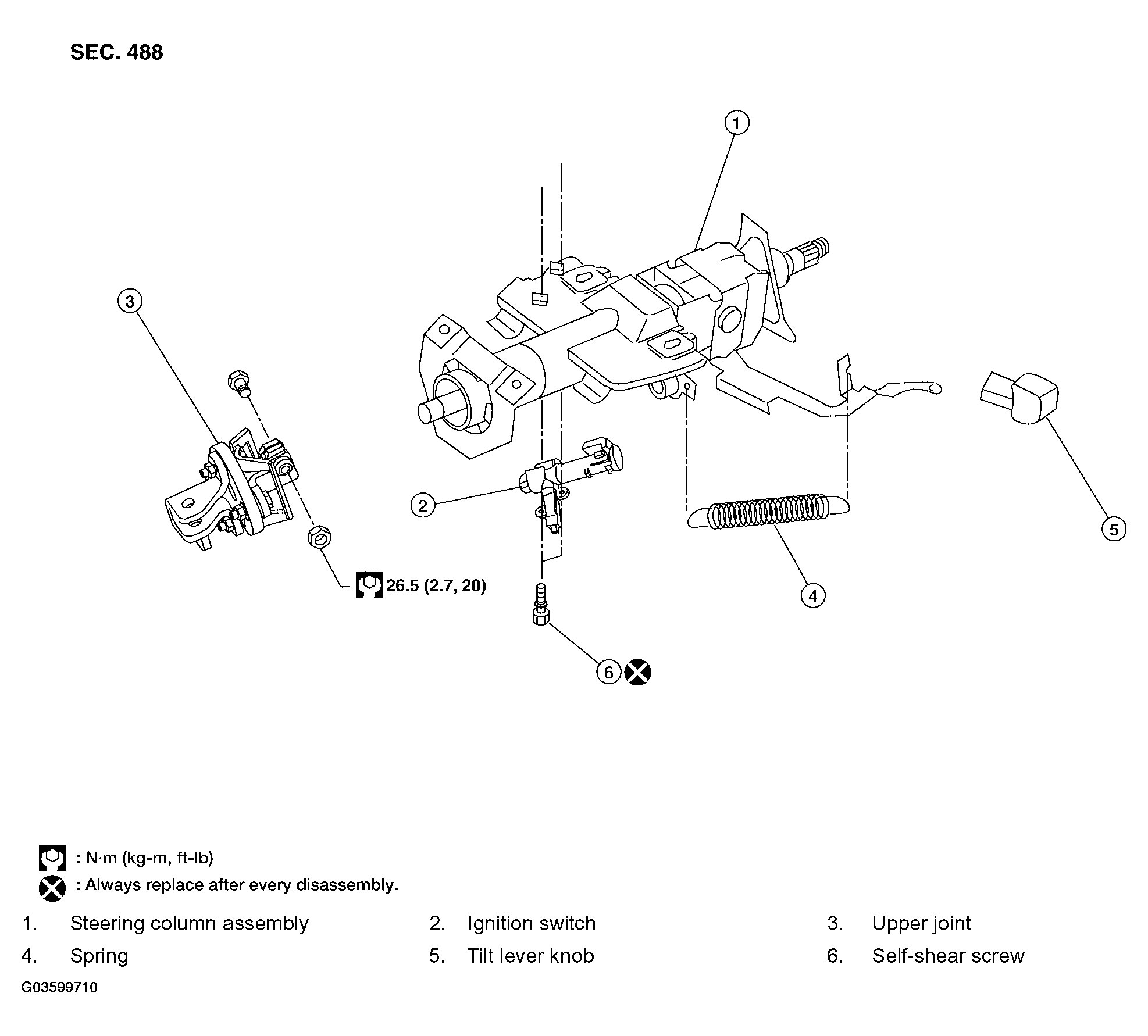 SEC. 488

1

3

2

5

26.5 (2.7, 20)

4

6

: N·m (kg-m, ft-lb)
: Always replace after every disassembly.

1. Steering column assembly
2. Ignition switch
3. Upper joint
4. Spring
5. Tilt lever knob
6. Self-shear screw

G03599710