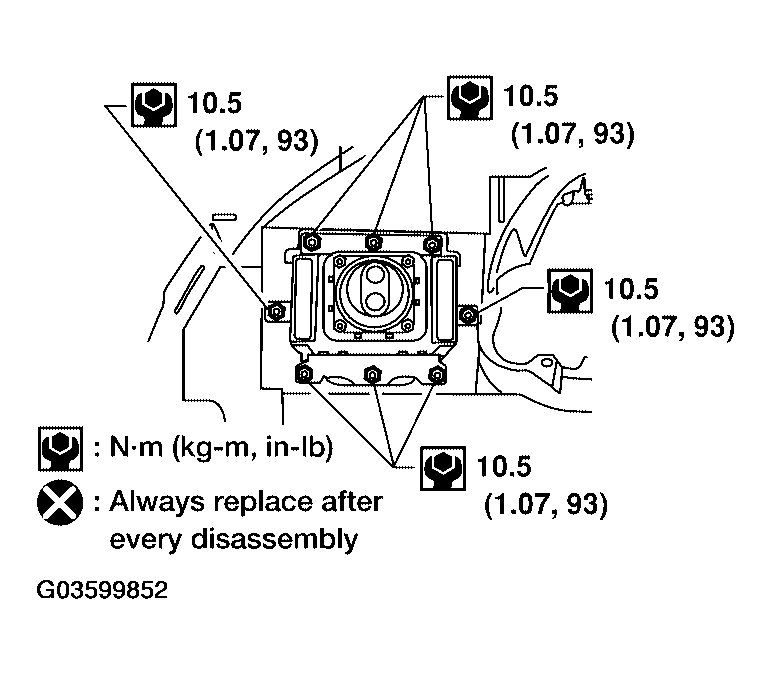 10.5 (1.07, 93)

10.5 (1.07, 93)

10.5 (1.07, 93)

10.5 (1.07, 93)

: N·m (kg-m, in-lb)

: Always replace after every disassembly

G03599852