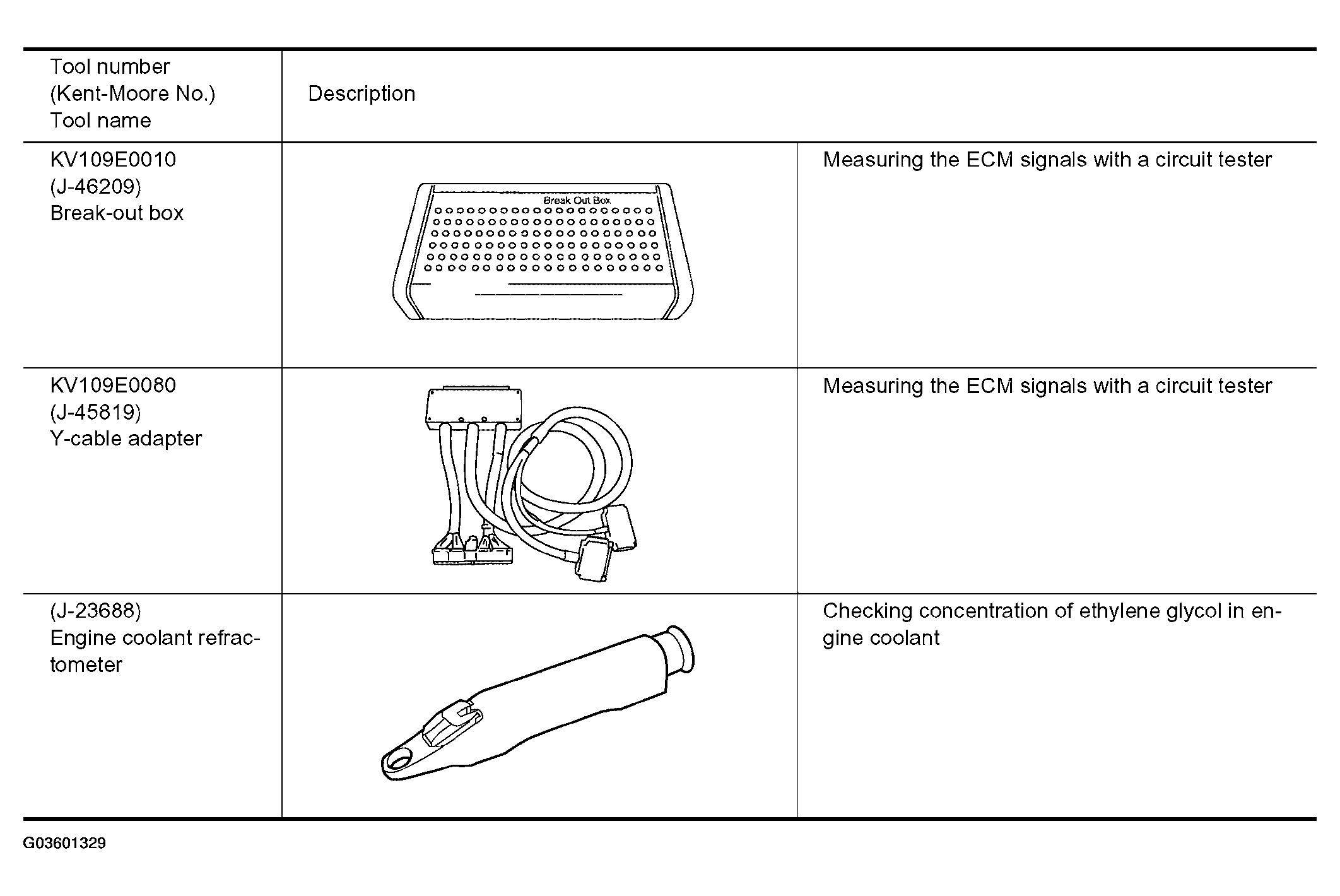 | Tool number (Kent-Moore No.) Tool name | Description | |
|---|---|---|
| KV109E0010 (J-46209) Break-out box | Break Out Box | Measuring the ECM signals with a circuit tester |
| KV109E0080 (J-45819) Y-cable adapter | | Measuring the ECM signals with a circuit tester |
| (J-23688) Engine coolant refractometer | | Checking concentration of ethylene glycol in engine coolant |

G03601329