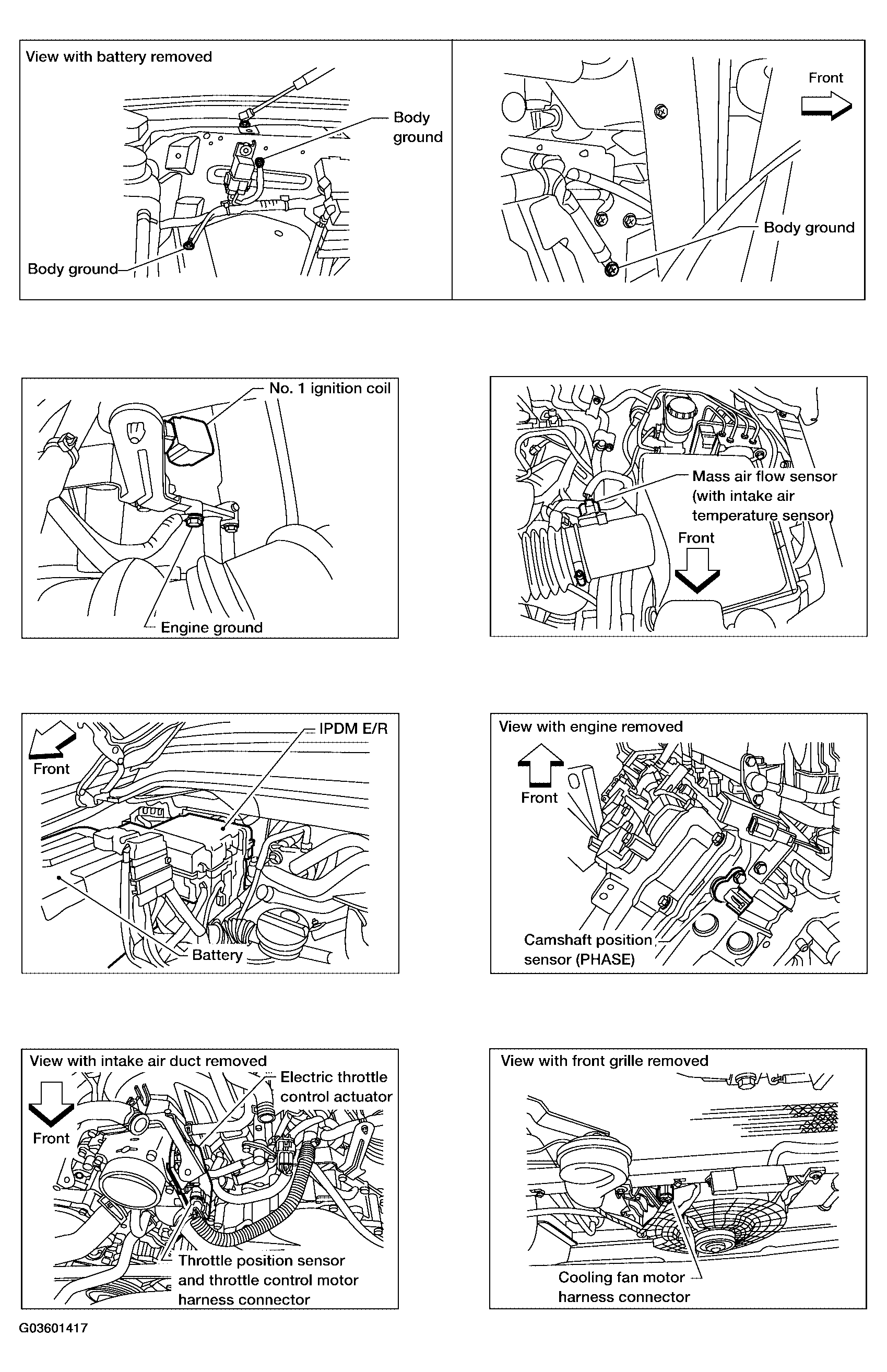 View with battery removed

Body ground

Body ground

Front

Body ground

No. 1 ignition coil

Engine ground

Mass air flow sensor (with intake air temperature sensor)

Front

Front

IPDM E/R

Battery

View with engine removed

Front

Camshaft position sensor (PHASE)

View with intake air duct removed

Front

Electric throttle control actuator

Throttle position sensor and throttle control motor harness connector

View with front grille removed

Cooling fan motor harness connector

G03601417