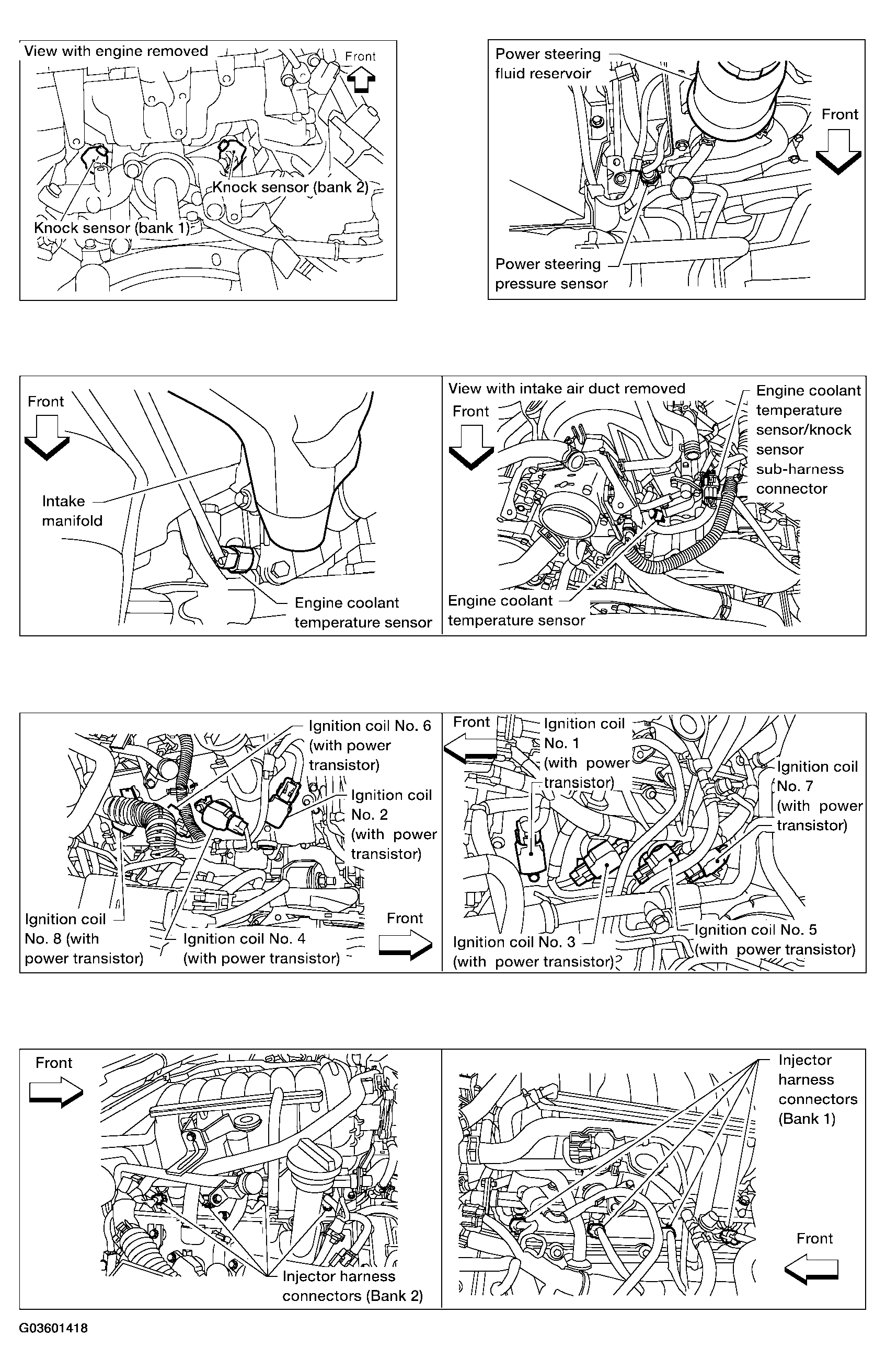 View with engine removed

Front

Knock sensor (bank 2)

Knock sensor (bank 1)

Power steering fluid reservoir

Front

Power steering pressure sensor

Front

Intake manifold

Engine coolant temperature sensor

View with intake air duct removed

Front

Engine coolant temperature sensor/knock sensor sub-harness connector

Engine coolant temperature sensor

Ignition coil No. 6 (with power transistor)

Ignition coil No. 2 (with power transistor)

Ignition coil No. 8 (with power transistor)

Ignition coil No. 4 (with power transistor)

Front

Front

Ignition coil No. 1 (with power transistor)

Ignition coil No. 7 (with power transistor)

Ignition coil No. 3 (with power transistor)

Ignition coil No. 5 (with power transistor)

Front

Injector harness connectors (Bank 2)

Injector harness connectors (Bank 1)

Front

G03601418