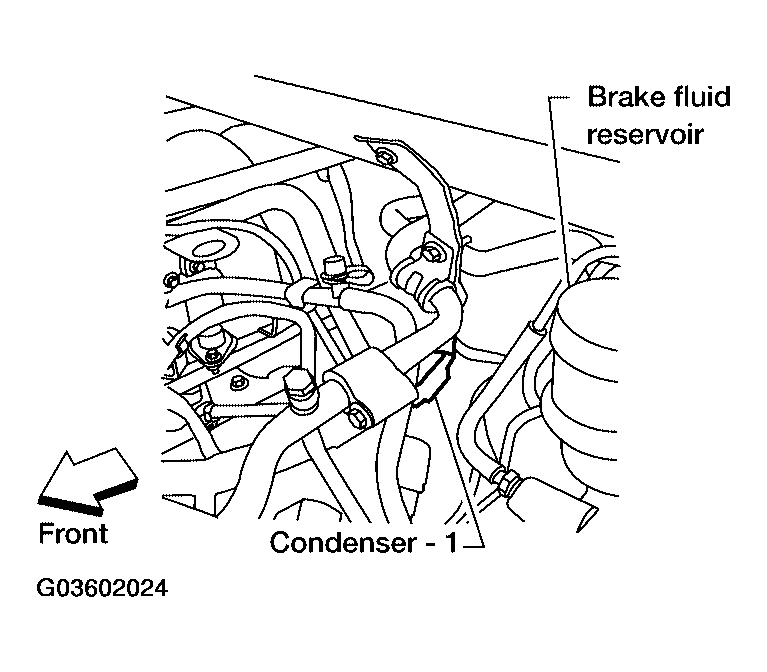 Brake fluid reservoir

Front

Condenser - 1

G03602024