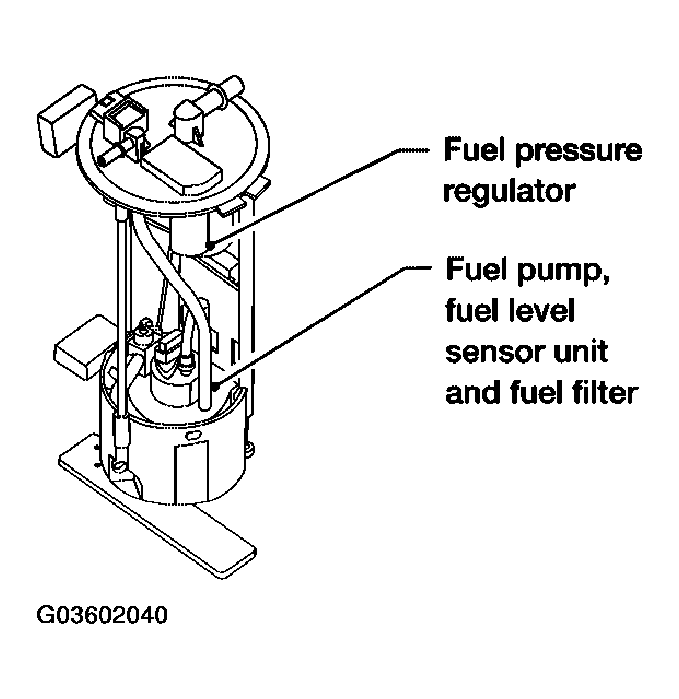 Fuel pressure regulator

Fuel pump, fuel level sensor unit and fuel filter

G03602040