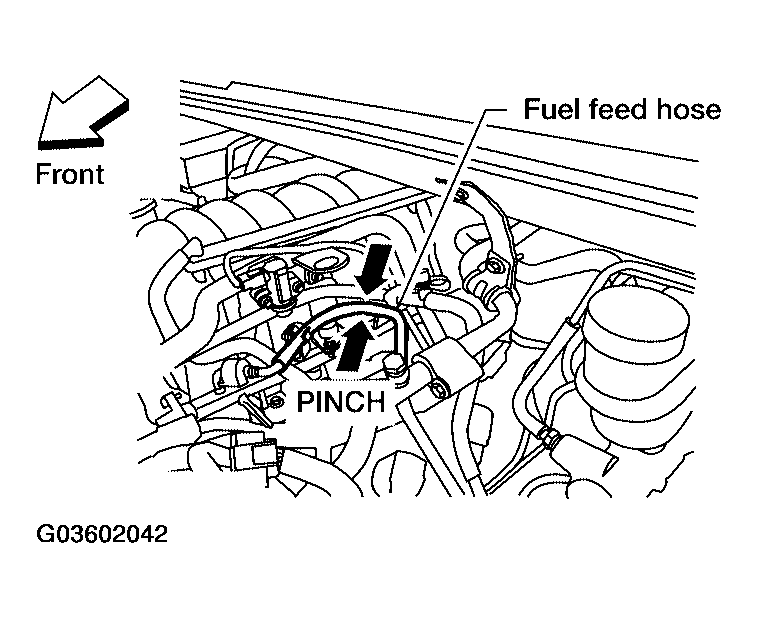 Front

Fuel feed hose

PINCH

G03602042