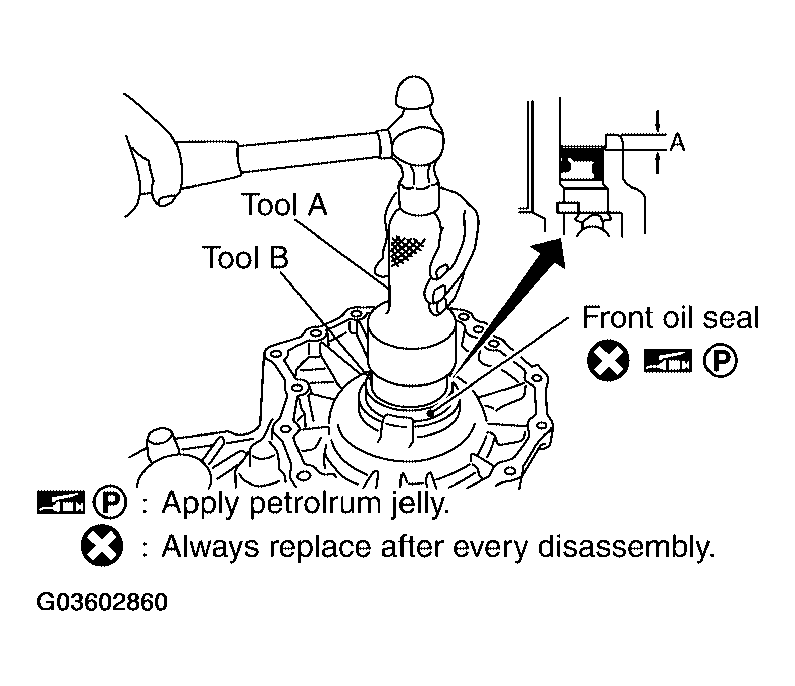 A
Tool A
Tool B
Front oil seal
P
P : Apply petrolrum jelly.
: Always replace after every disassembly.
G03602860