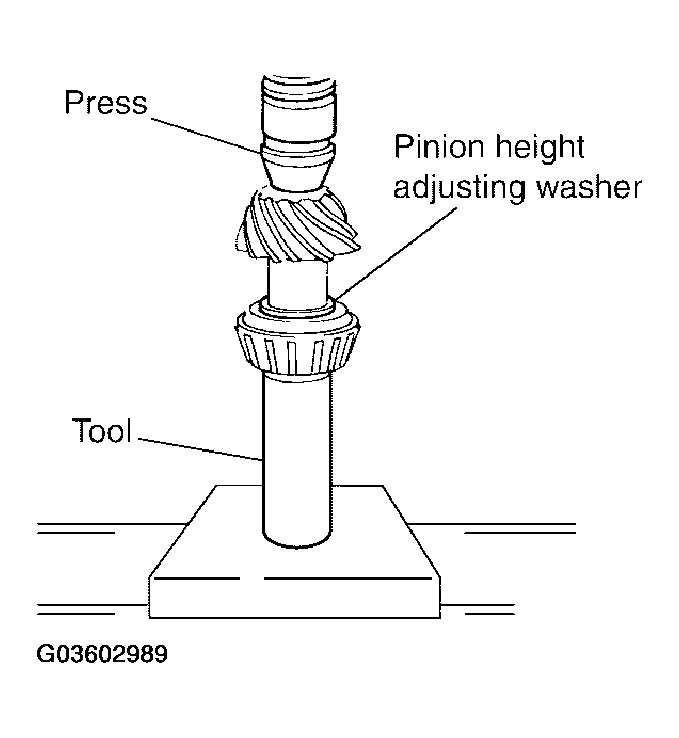 Press

Pinion height adjusting washer

Tool

G03602989