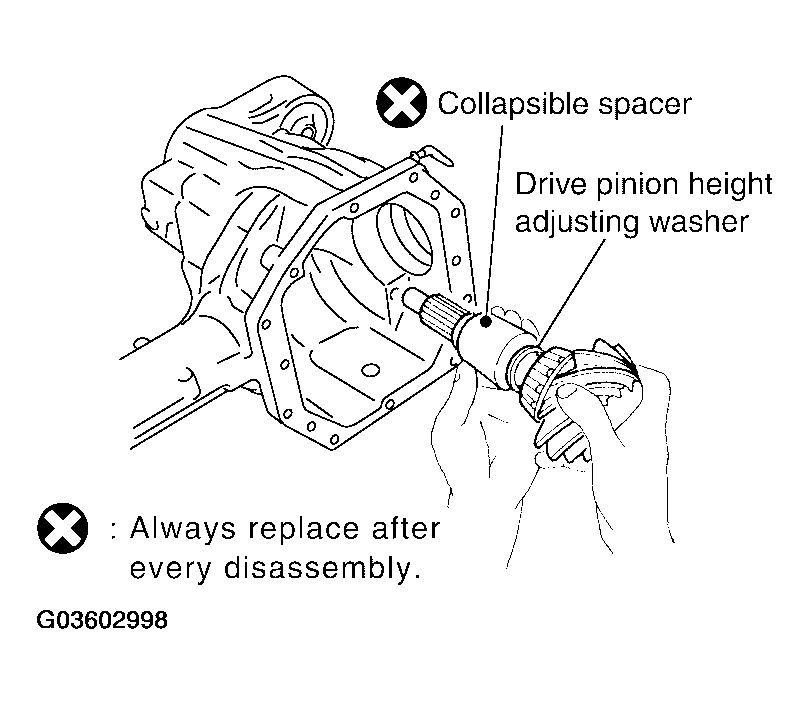 Collapsible spacer

Drive pinion height adjusting washer

: Always replace after every disassembly.

G03602998