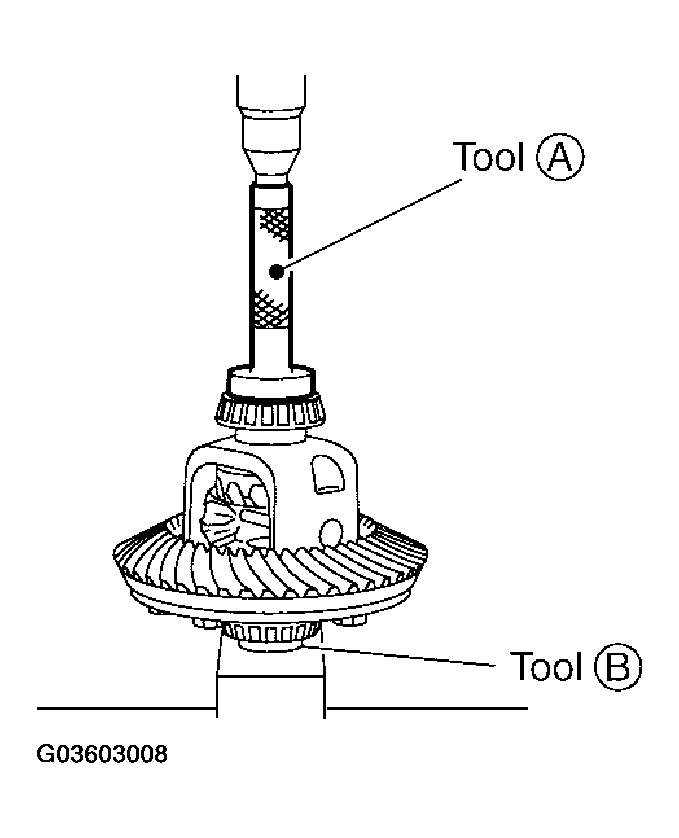 Tool Ⓐ

Tool Ⓑ

G03603008