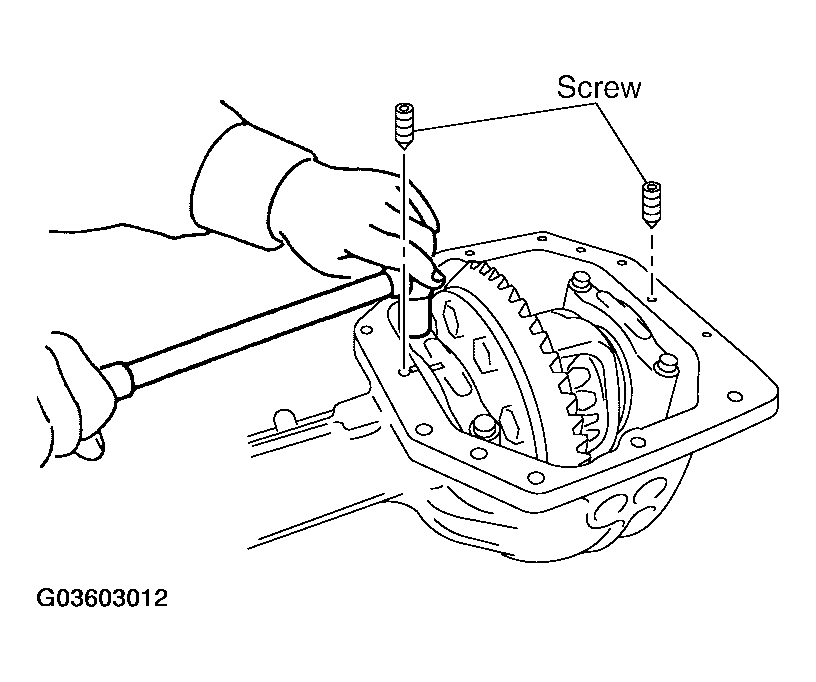 Screw

G03603012