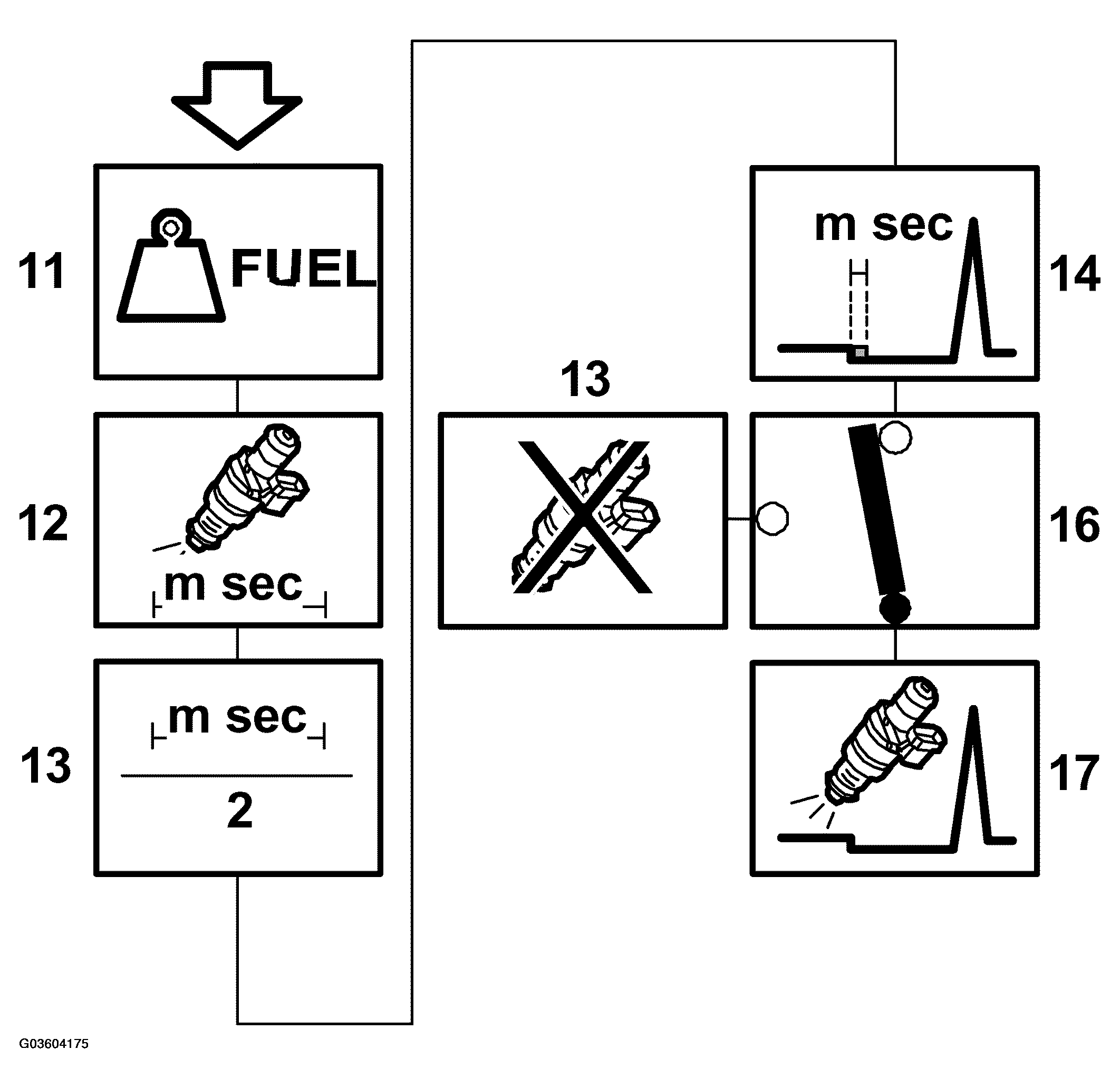 11

FUEL

12

m sec

13

m sec

2

13

14

m sec

16

17

G03604175