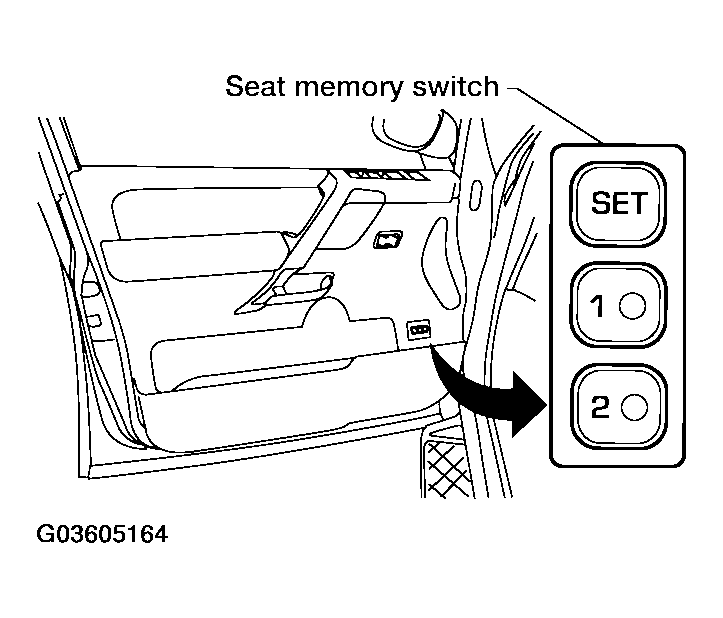 Seat memory switch

SET

1

2

G03605164