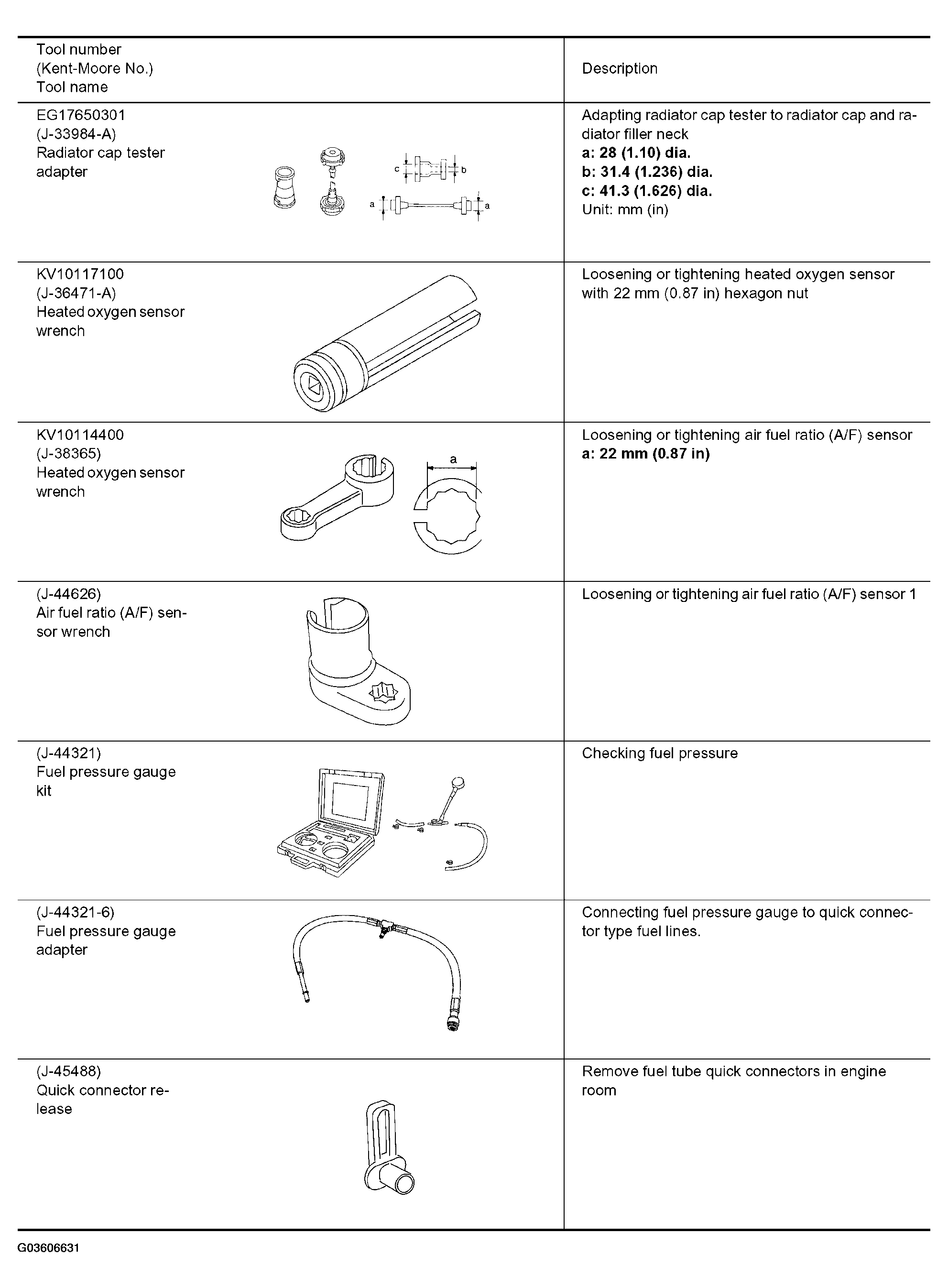 | Tool number (Kent-Moore No.) Tool name | Description |
|---|---|
| EG17650301 (J-33984-A) Radiator cap tester adapter c b a a | Adapting radiator cap tester to radiator cap and radiator filler neck **a: 28 (1.10) dia.** **b: 31.4 (1.236) dia.** **c: 41.3 (1.626) dia.** Unit: mm (in) |
| KV10117100 (J-36471-A) Heated oxygen sensor wrench | Loosening or tightening heated oxygen sensor with 22 mm (0.87 in) hexagon nut |
| KV10114400 (J-38365) Heated oxygen sensor wrench a | Loosening or tightening air fuel ratio (A/F) sensor **a: 22 mm (0.87 in)** |
| (J-44626) Air fuel ratio (A/F) sensor wrench | Loosening or tightening air fuel ratio (A/F) sensor 1 |
| (J-44321) Fuel pressure gauge kit | Checking fuel pressure |
| (J-44321-6) Fuel pressure gauge adapter | Connecting fuel pressure gauge to quick connector type fuel lines. |
| (J-45488) Quick connector release | Remove fuel tube quick connectors in engine room |

G03606631