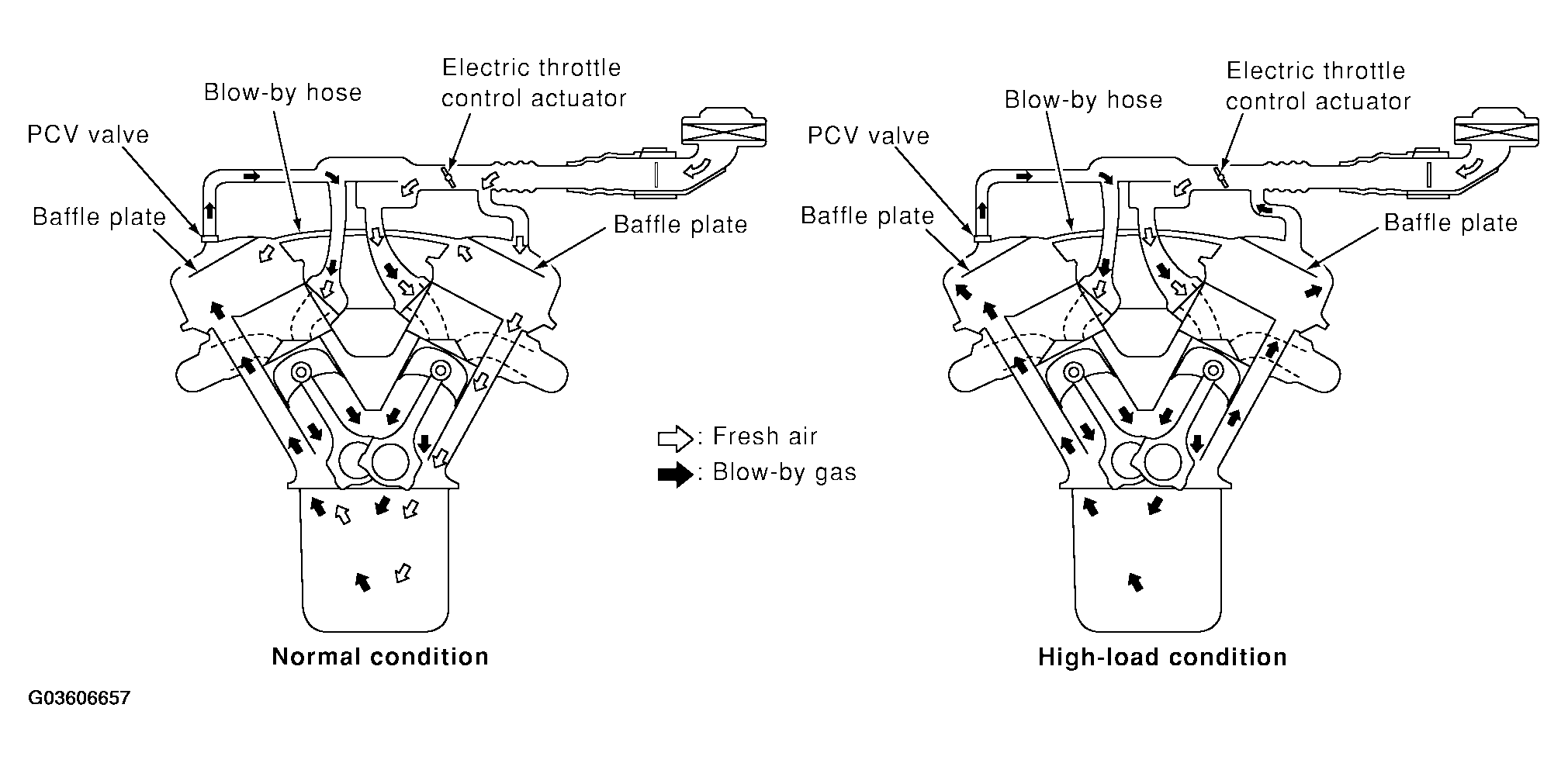 Electric throttle control actuator

Blow-by hose

PCV valve

Baffle plate

Baffle plate

Normal condition

: Fresh air
: Blow-by gas

Electric throttle control actuator

Blow-by hose

PCV valve

Baffle plate

Baffle plate

High-load condition

G03606657