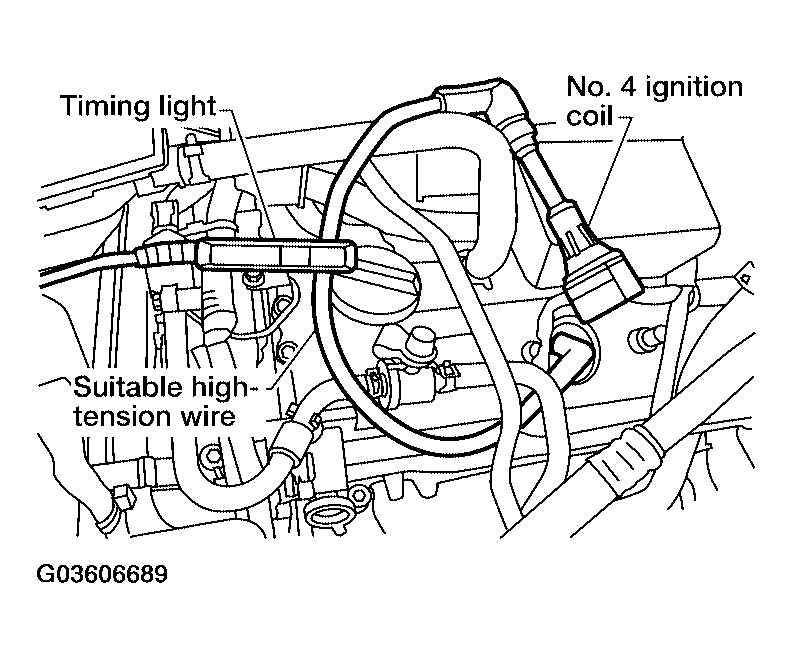 Timing light

No. 4 ignition coil

Suitable high-tension wire

G03606689