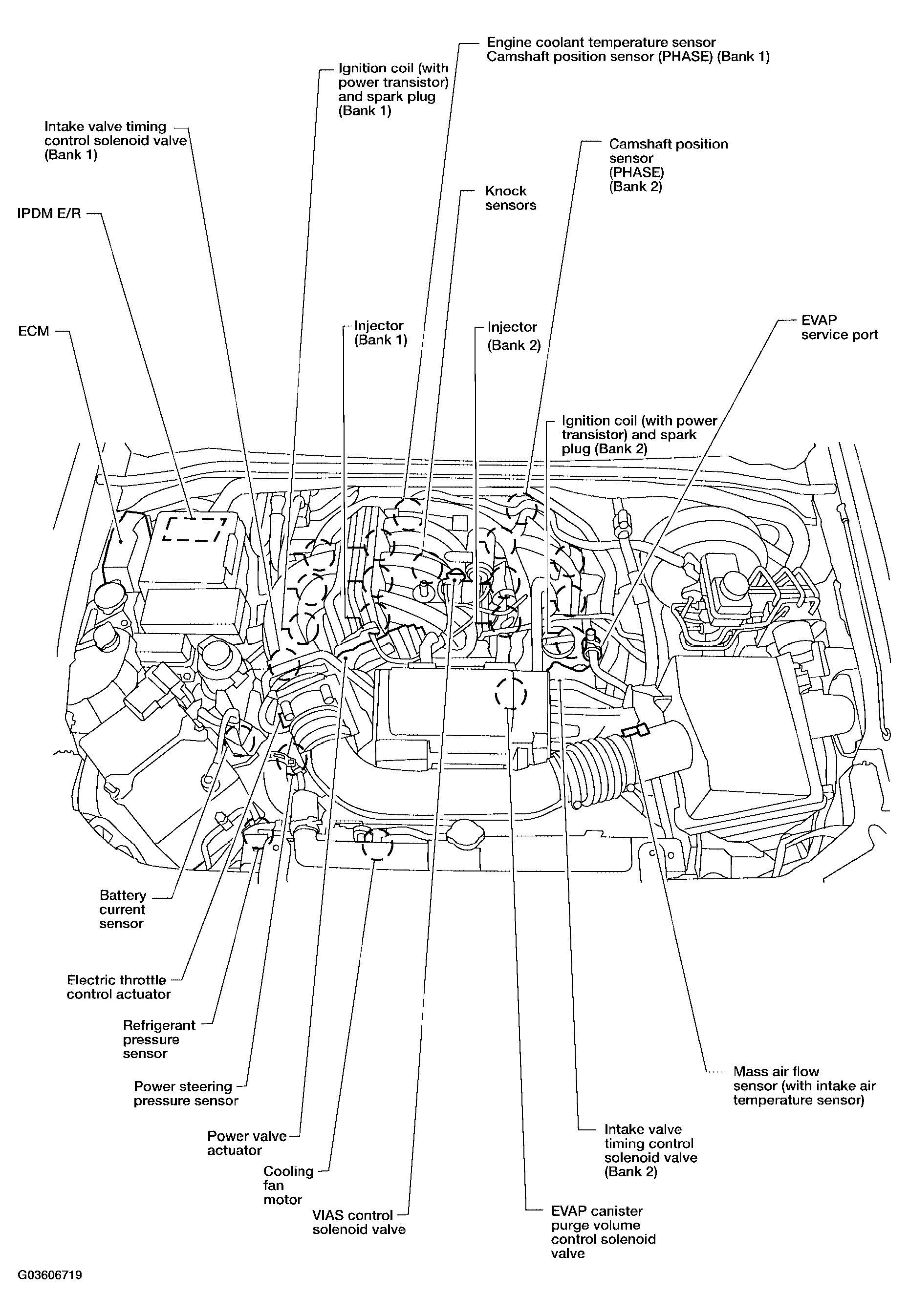 Engine coolant temperature sensor
Camshaft position sensor (PHASE) (Bank 1)

Ignition coil (with power transistor) and spark plug (Bank 1)

Intake valve timing control solenoid valve (Bank 1)

Camshaft position sensor (PHASE) (Bank 2)

Knock sensors

IPDM E/R

ECM

Injector (Bank 1)

Injector (Bank 2)

EVAP service port

Ignition coil (with power transistor) and spark plug (Bank 2)

Battery current sensor

Electric throttle control actuator

Refrigerant pressure sensor

Power steering pressure sensor

Power valve actuator

Cooling fan motor

VIAS control solenoid valve

EVAP canister purge volume control solenoid valve

Intake valve timing control solenoid valve (Bank 2)

Mass air flow sensor (with intake air temperature sensor)

G03606719