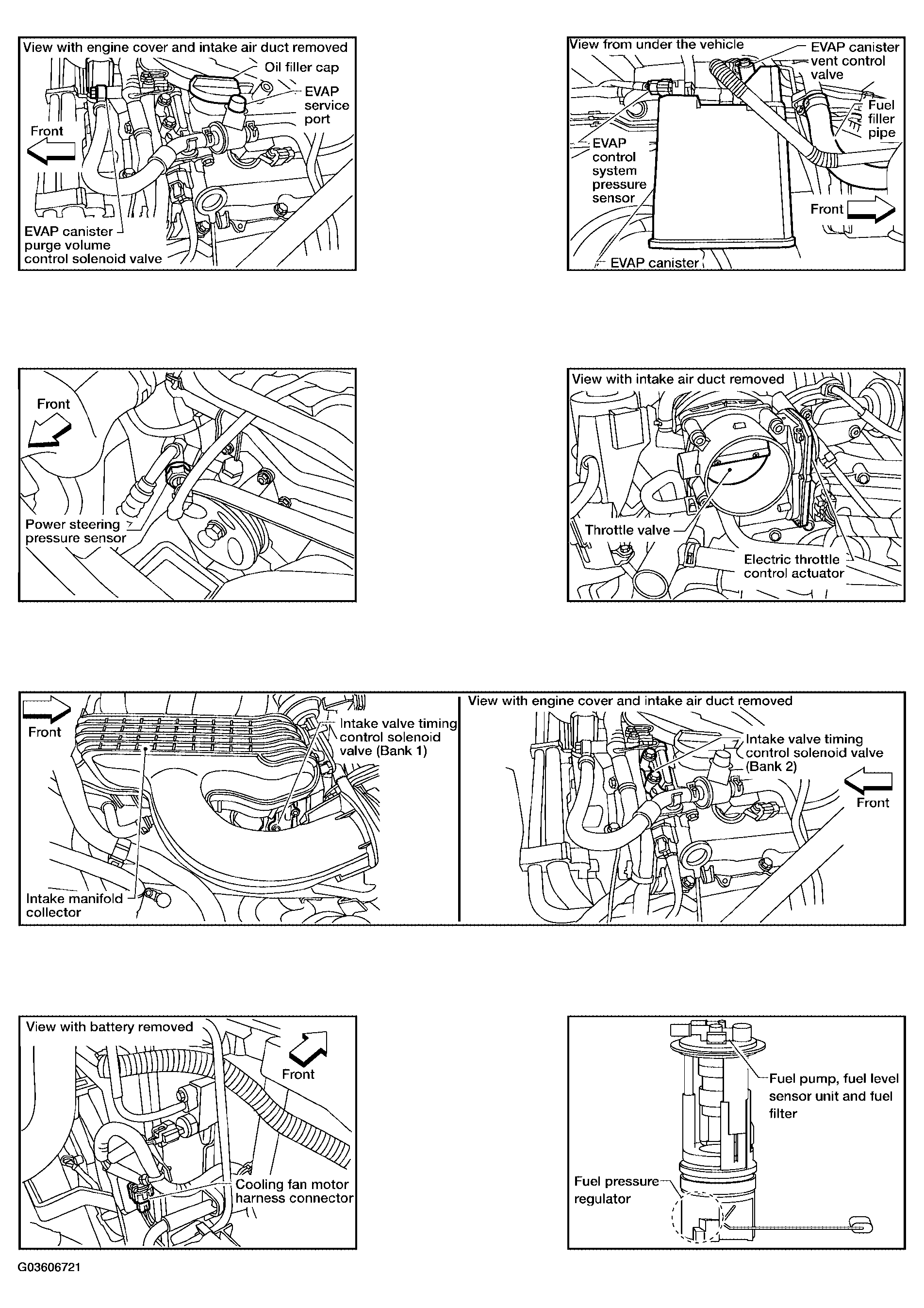 View with engine cover and intake air duct removed

Oil filler cap

EVAP service port

Front

EVAP canister purge volume control solenoid valve

View from under the vehicle

EVAP canister vent control valve

Fuel filler pipe

EVAP control system pressure sensor

Front

EVAP canister

Front

Power steering pressure sensor

View with intake air duct removed

Throttle valve

Electric throttle control actuator

Front

Intake valve timing control solenoid valve (Bank 1)

Intake manifold collector

View with engine cover and intake air duct removed

Intake valve timing control solenoid valve (Bank 2)

Front

View with battery removed

Front

Cooling fan motor harness connector

Fuel pump, fuel level sensor unit and fuel filter

Fuel pressure regulator

G03606721