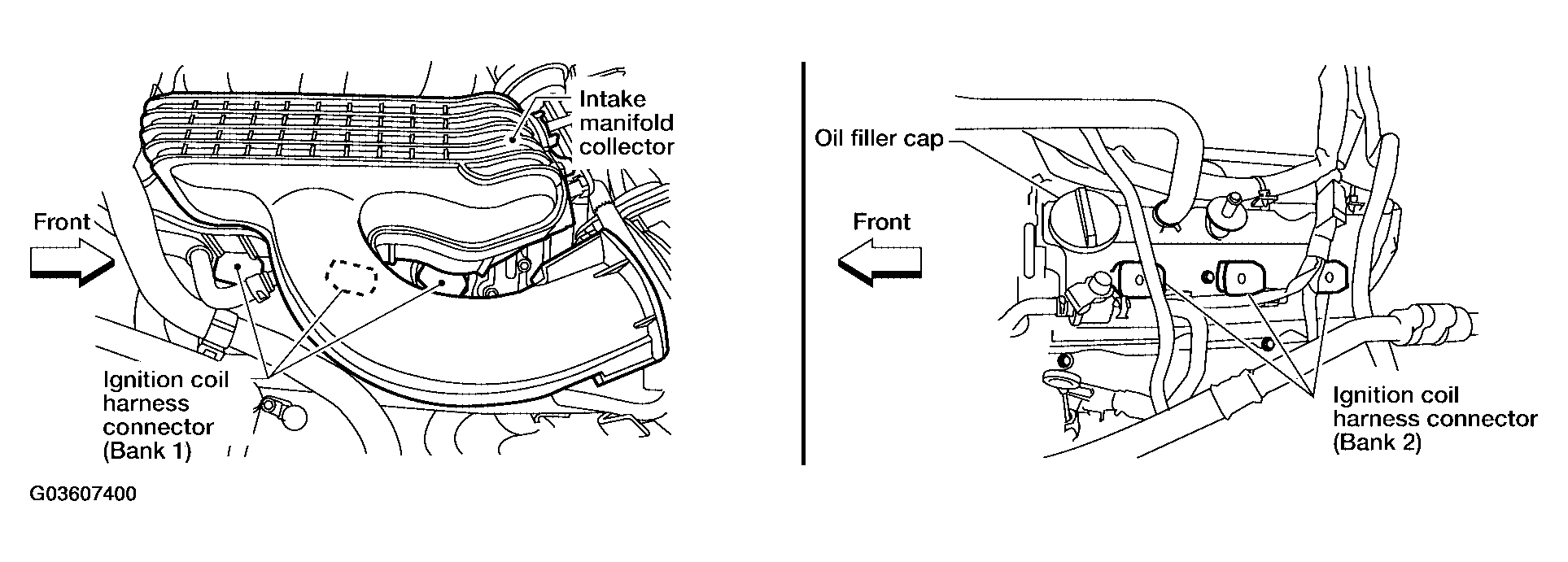 Intake manifold collector

Front

Ignition coil harness connector (Bank 1)

Oil filler cap

Front

Ignition coil harness connector (Bank 2)

G03607400