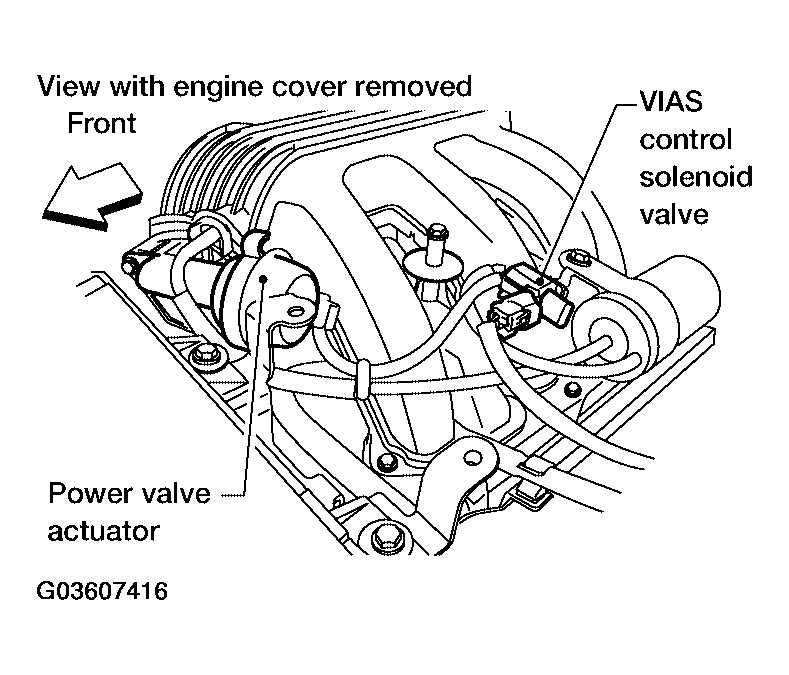 View with engine cover removed
Front

VIAS control solenoid valve

Power valve actuator

G03607416