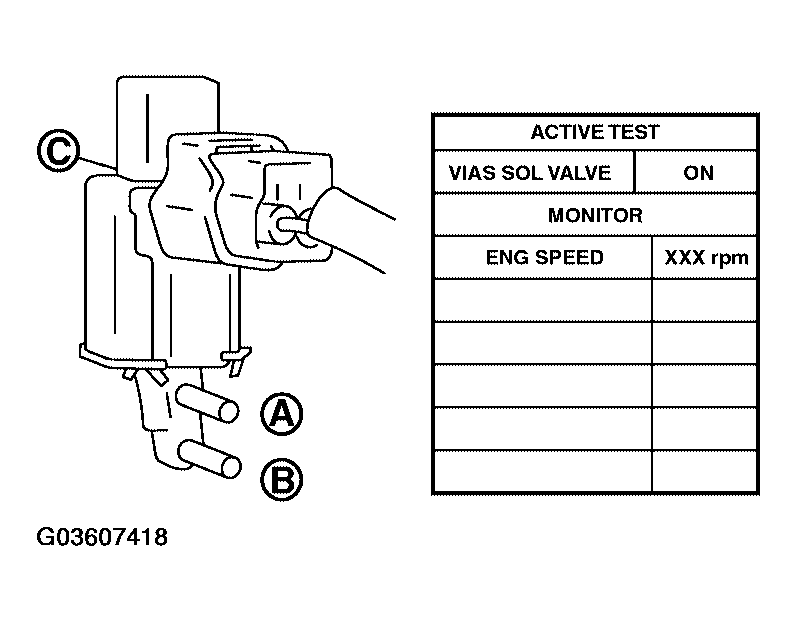 C

A

B

| ACTIVE TEST | |
|---|---|
| VIAS SOL VALVE | ON |
| MONITOR | |
| ENG SPEED | XXX rpm |
| | |
| | |
| | |
| | |
| | |

G03607418