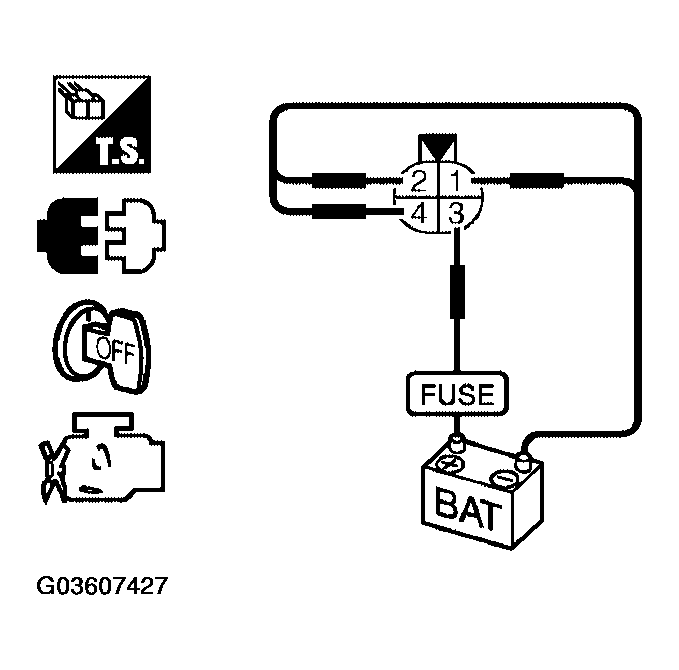 T.S.

OFF

2 1
4 3

FUSE

BAT

G03607427