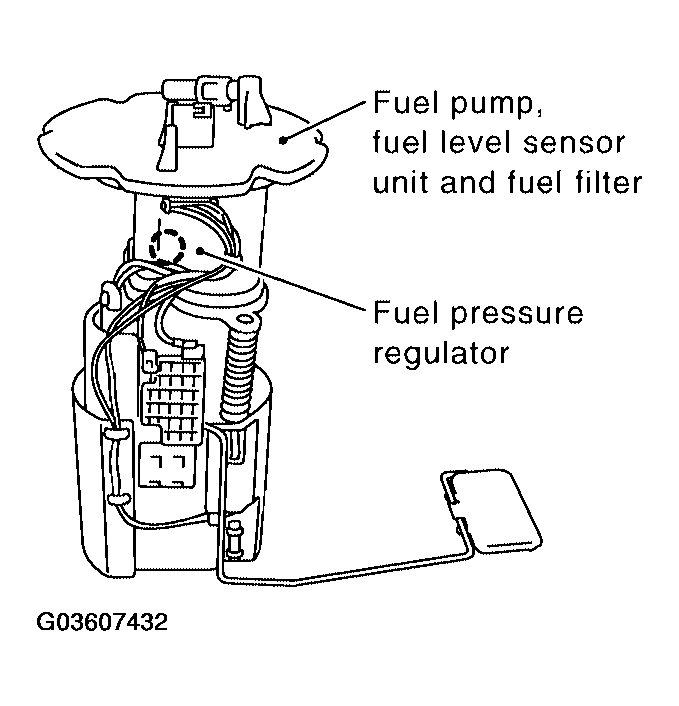 Fuel pump, fuel level sensor unit and fuel filter

Fuel pressure regulator

G03607432