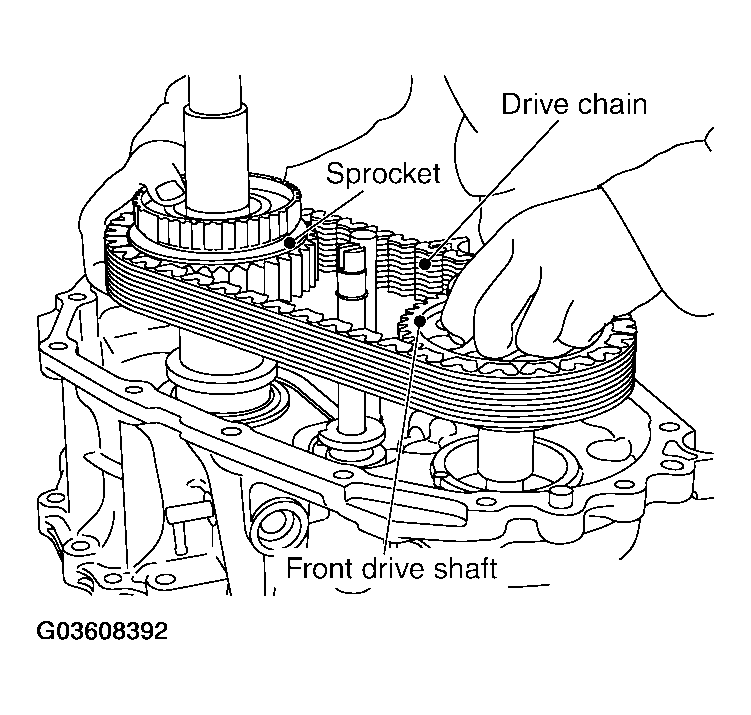 Drive chain

Sprocket

Front drive shaft

G03608392